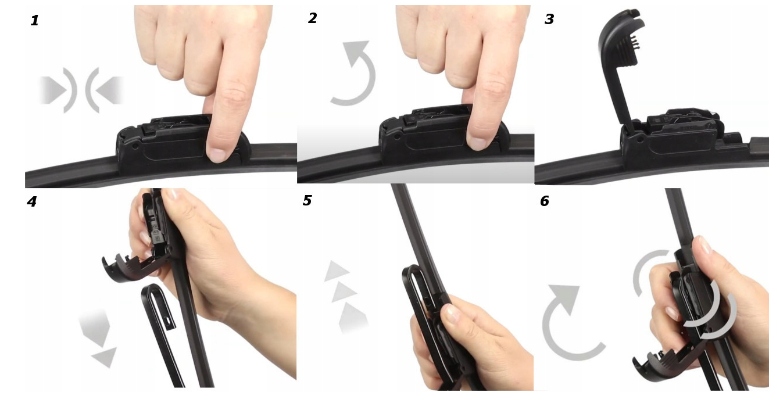 1

2

3

4

5

6