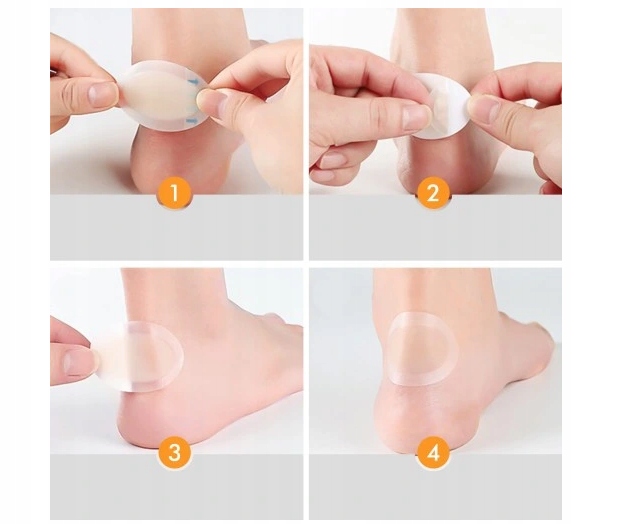 1
2
3
4