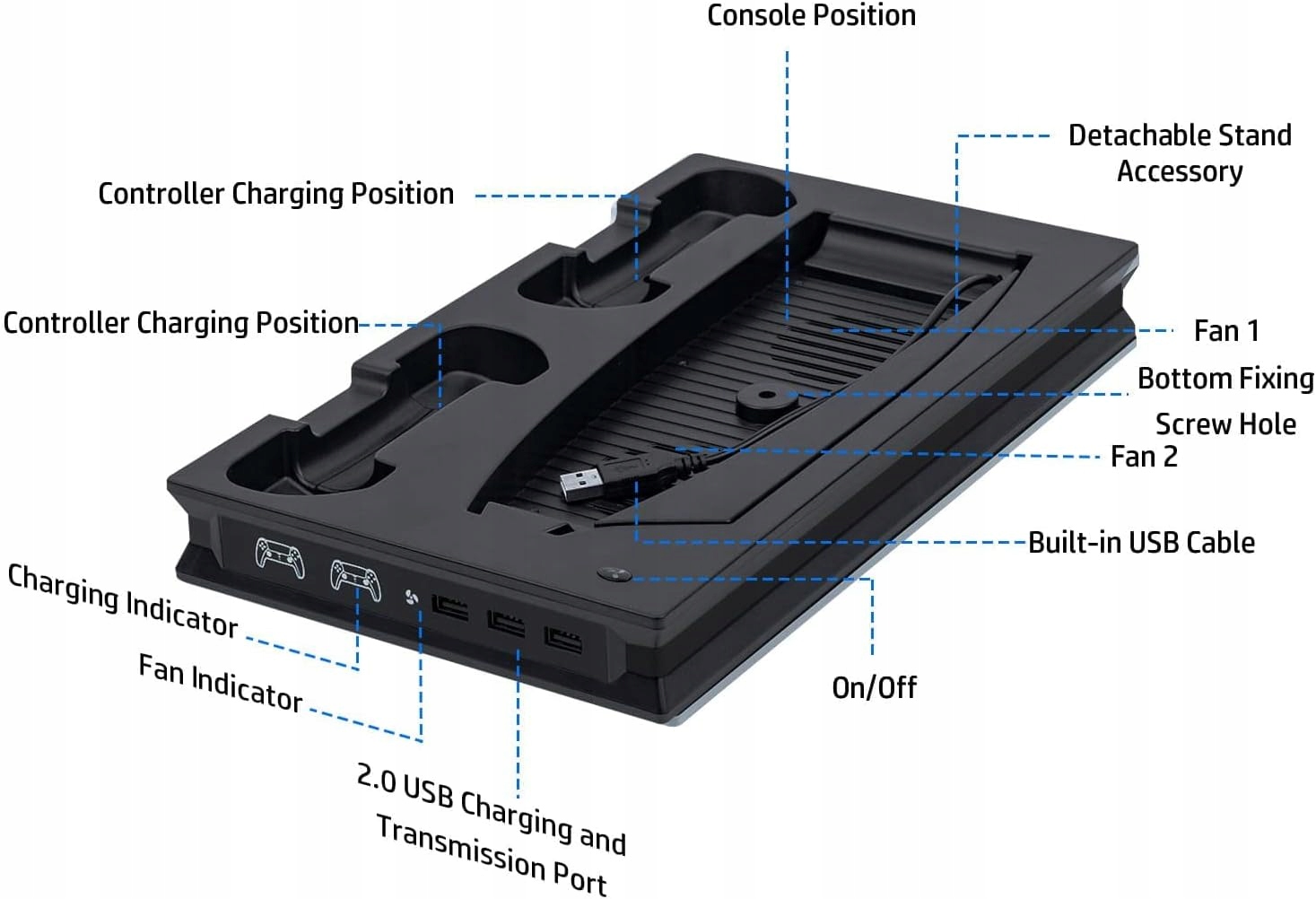 Console Position

Detachable Stand Accessory

Controller Charging Position

Controller Charging Position

Fan 1

Bottom Fixing Screw Hole

Fan 2

Built-in USB Cable

Charging Indicator

Fan Indicator

On/Off

2.0 USB Charging and Transmission Port