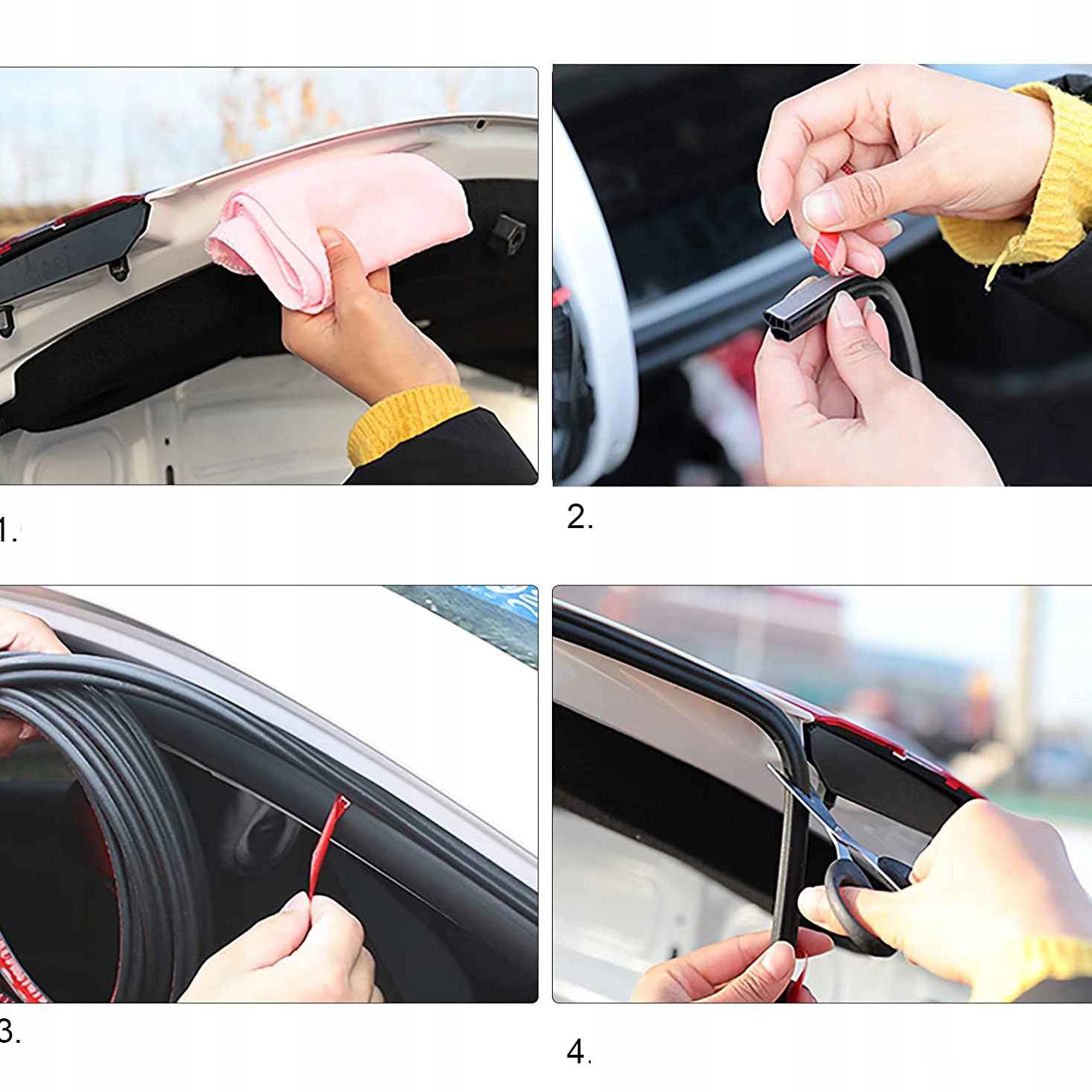 1.

2.

3.

4.