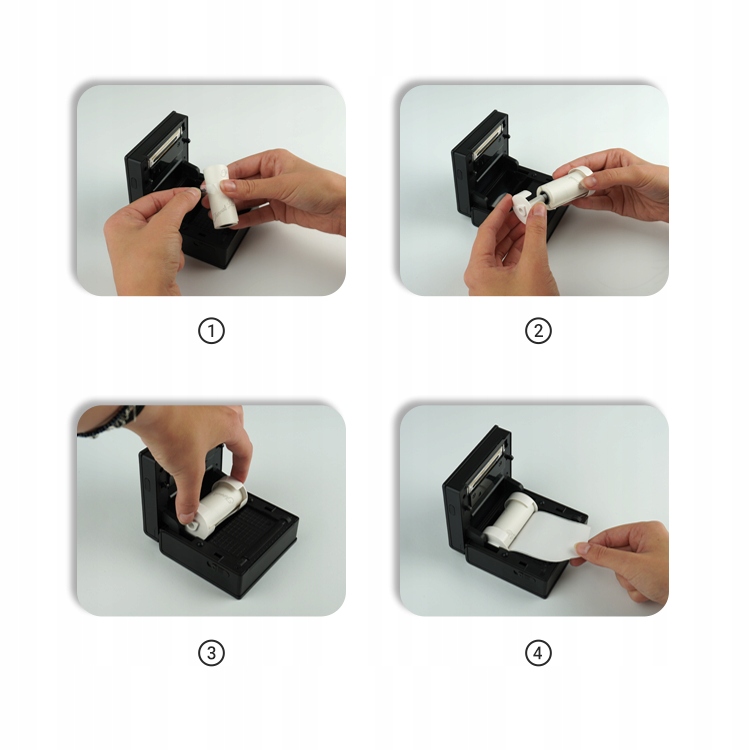 1

2

3

4