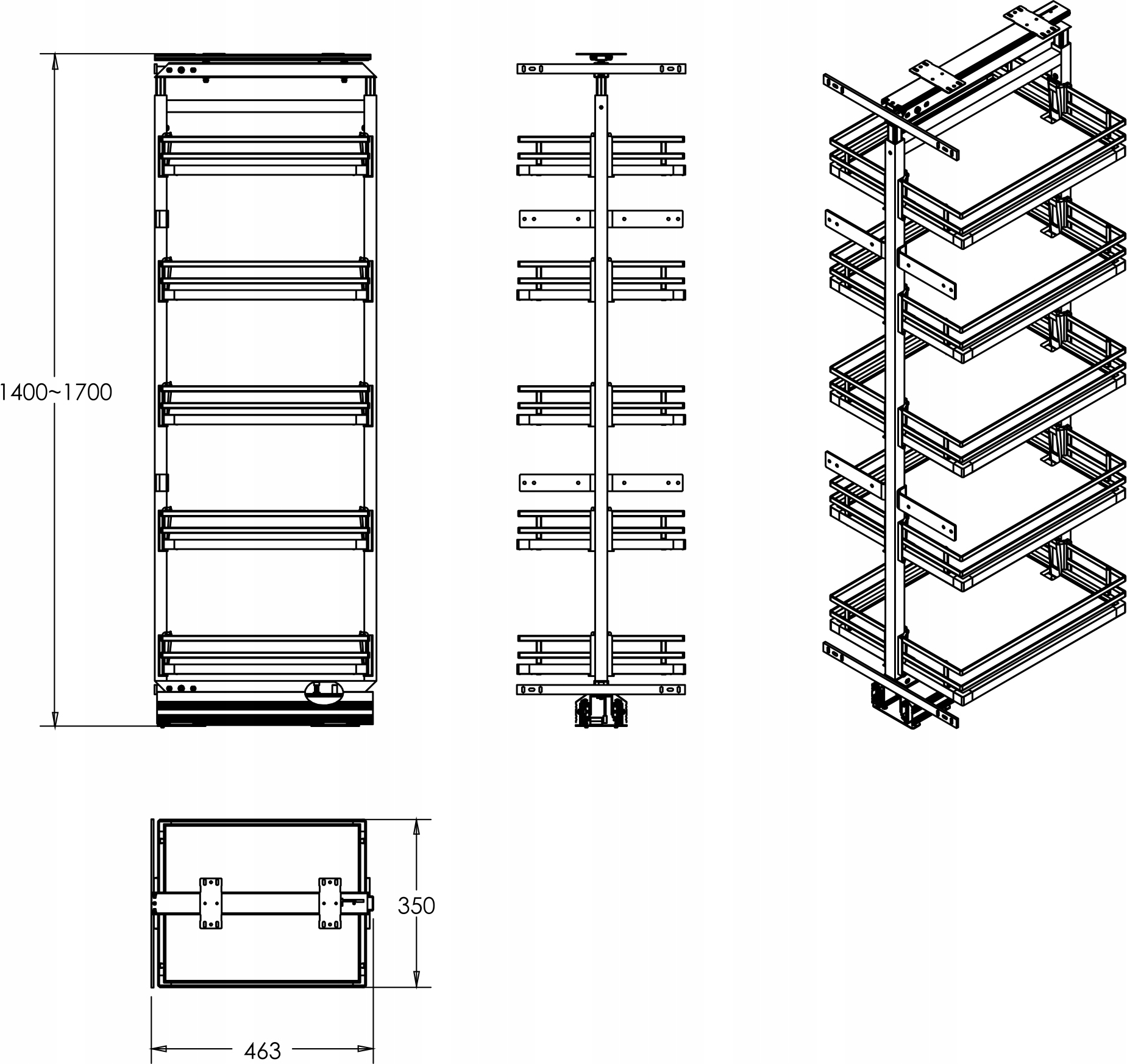 1400~1700

350

463