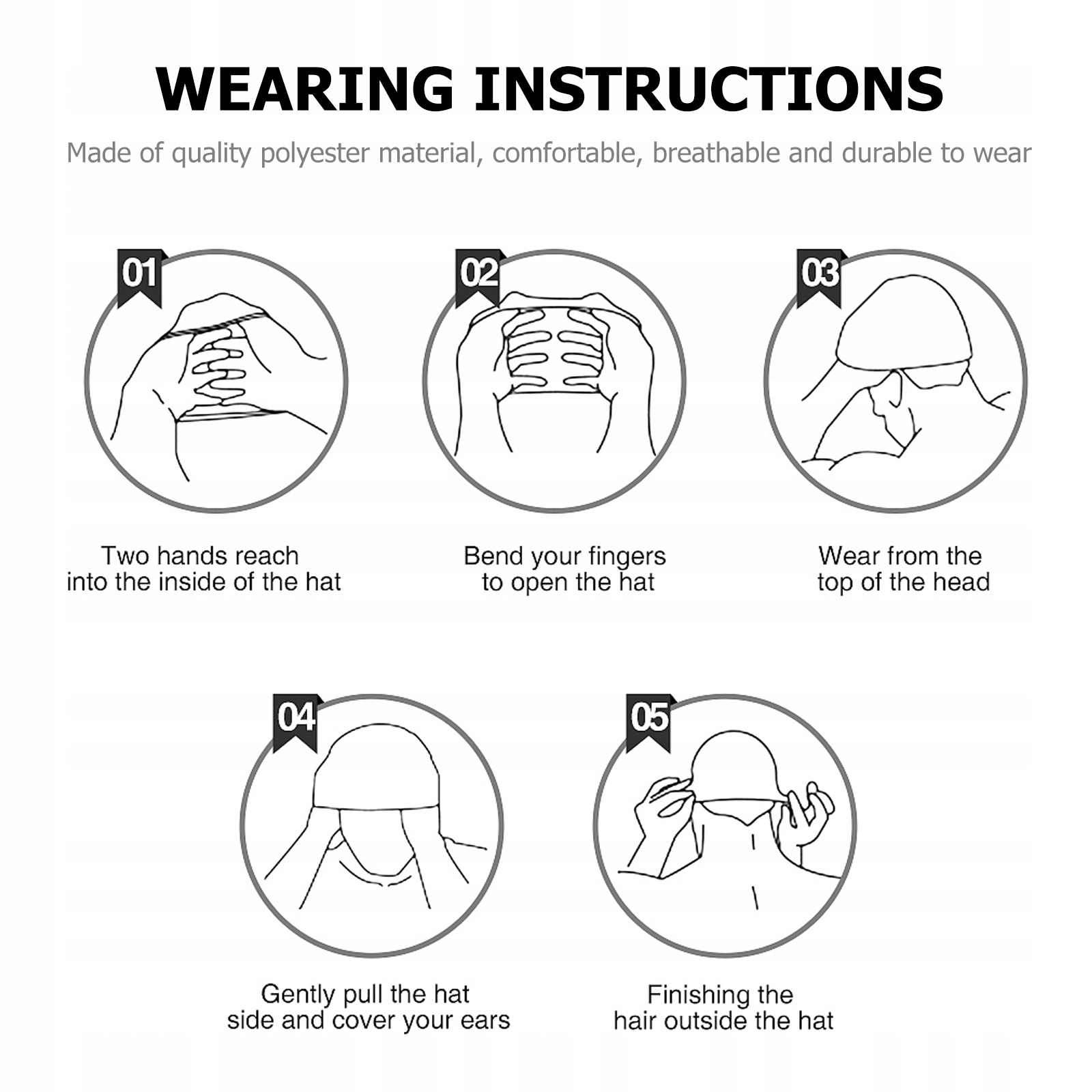 WEARING INSTRUCTIONS

Made of quality polyester material, comfortable, breathable and durable to wear

01

Two hands reach into the inside of the hat

02

Bend your fingers to open the hat

03

Wear from the top of the head

04

Gently pull the hat side and cover your ears

05

Finishing the hair outside the hat