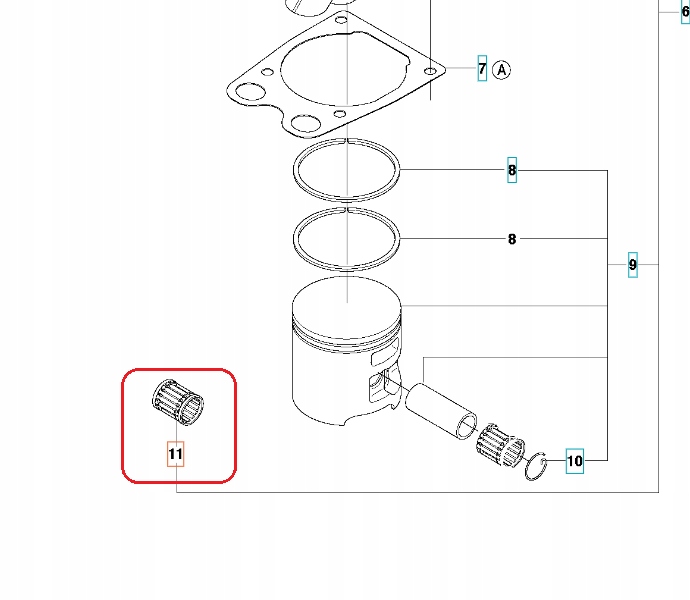 6
7 A
8
8
9
10
11