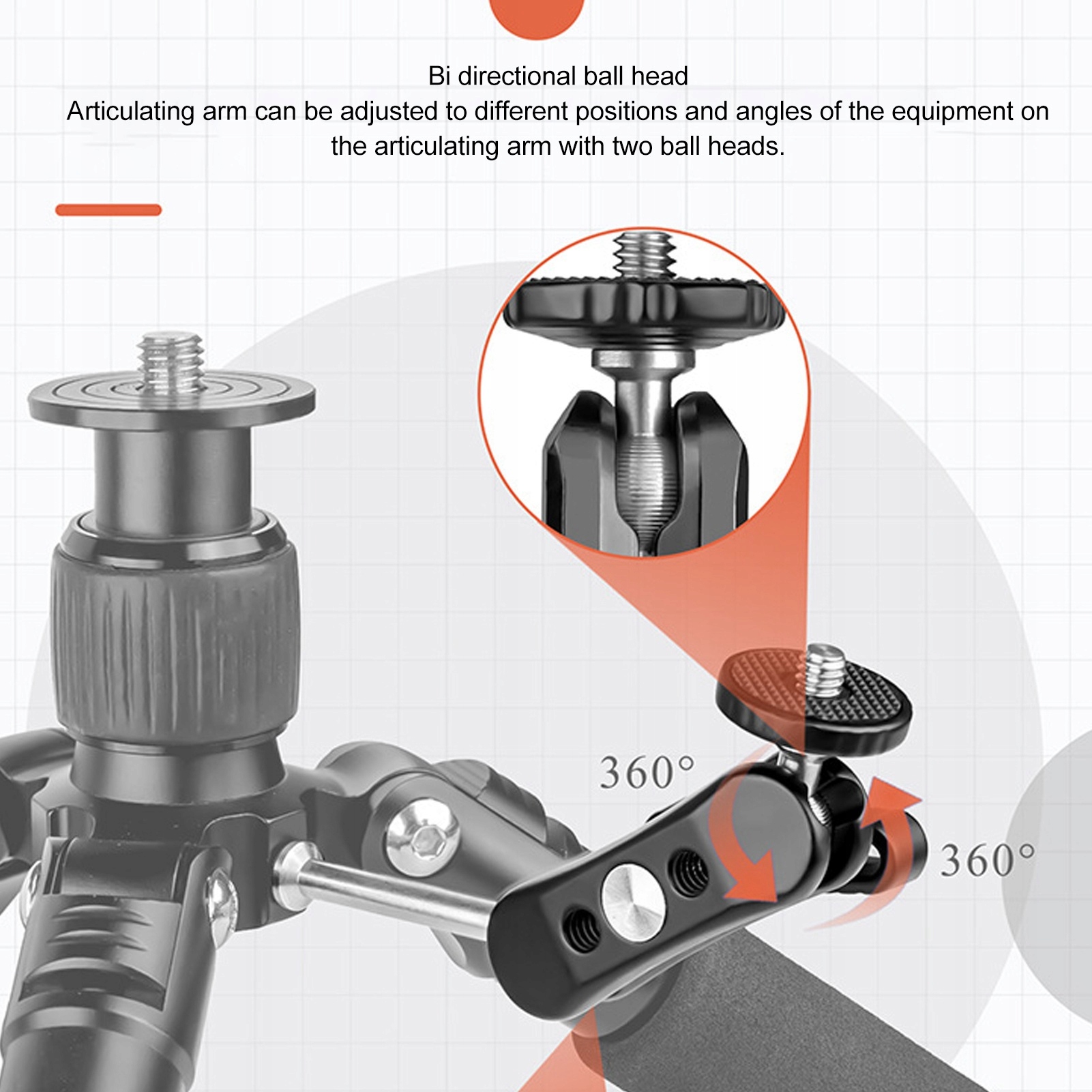 Bi directional ball head
Articulating arm can be adjusted to different positions and angles of the equipment on the articulating arm with two ball heads.

360°

360°