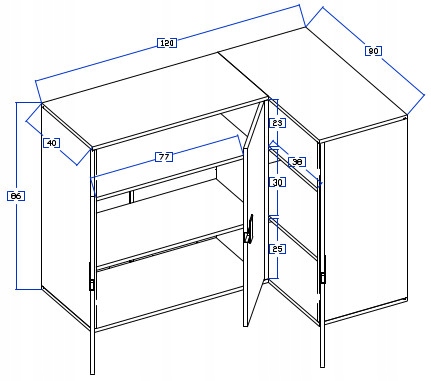 120
80
40
77
23
38
30
86
25