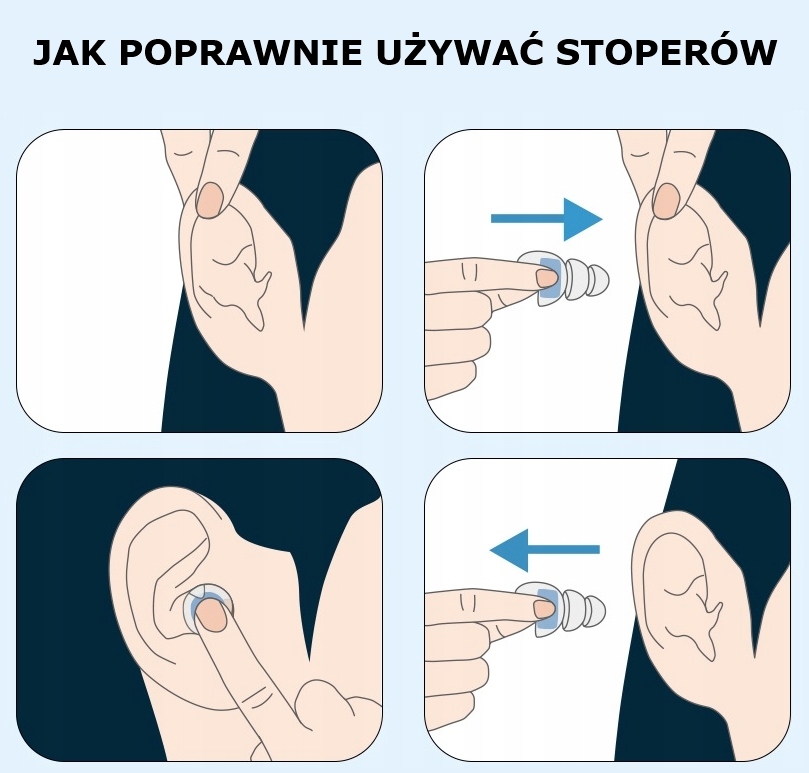 JAK POPRAWNIE UŻYWAĆ STOPERÓW