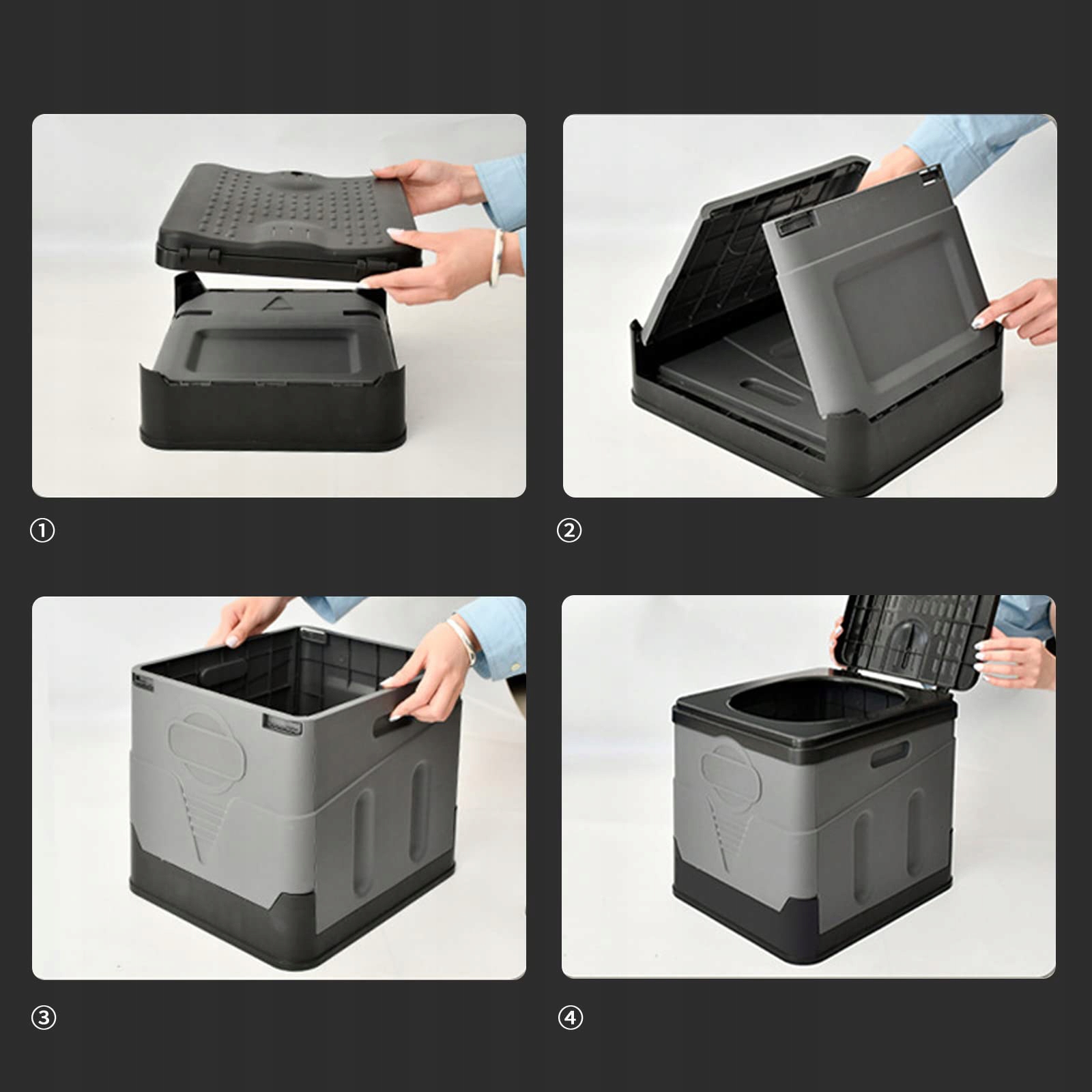 ①

②

③

④