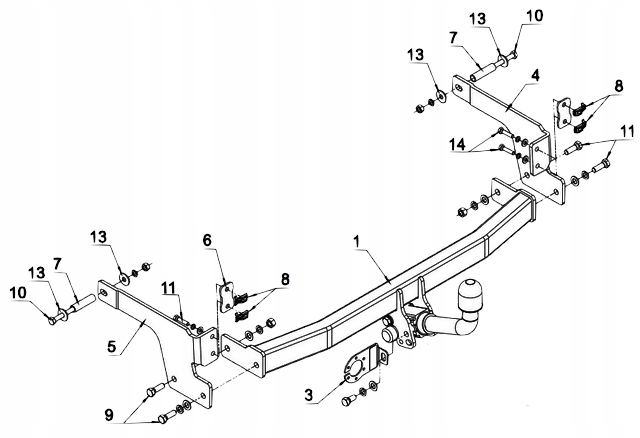 13
10
7
13
4
8
14
11
13
6
1
13
7
8
10
11
5
3
9