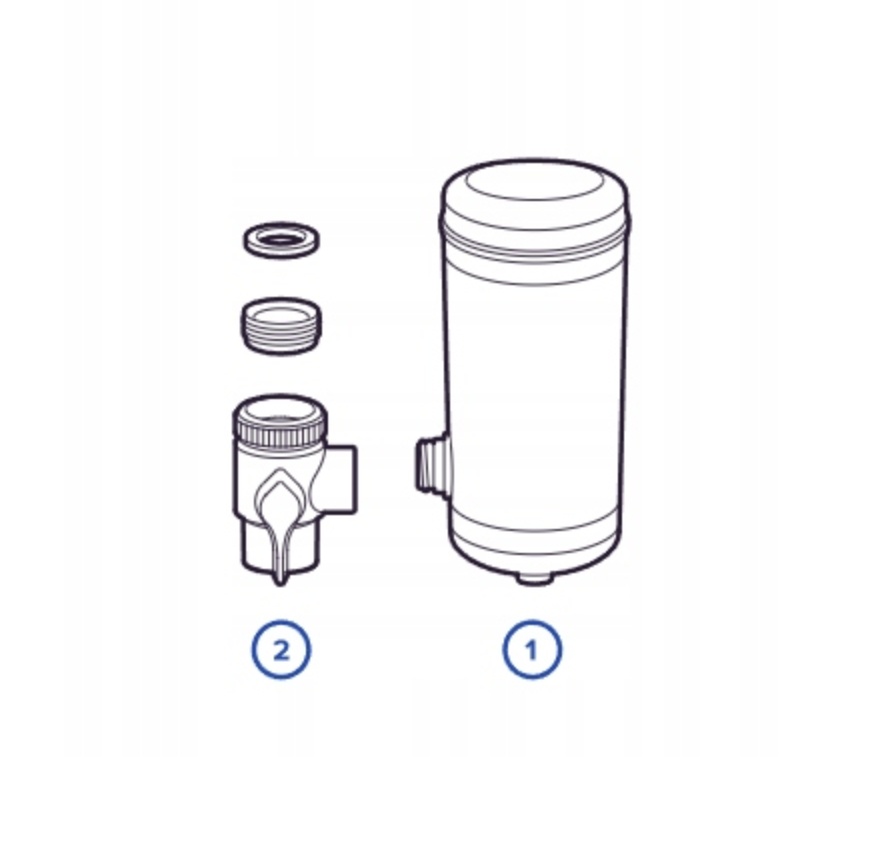 2

1