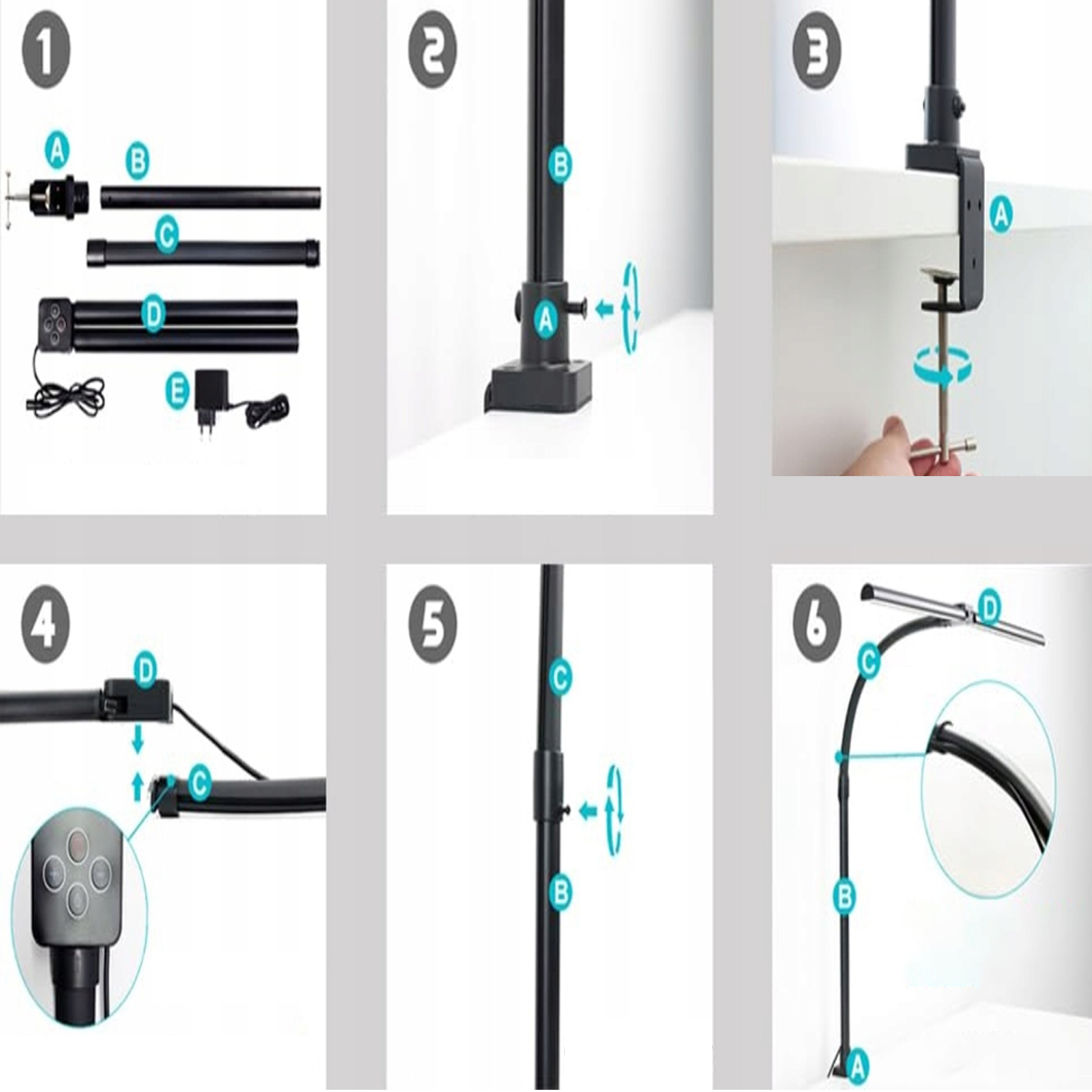 1
A
B
C
D
E

2
B
A

3
A

4
D
C

5
C
B

6
D
C
B
A