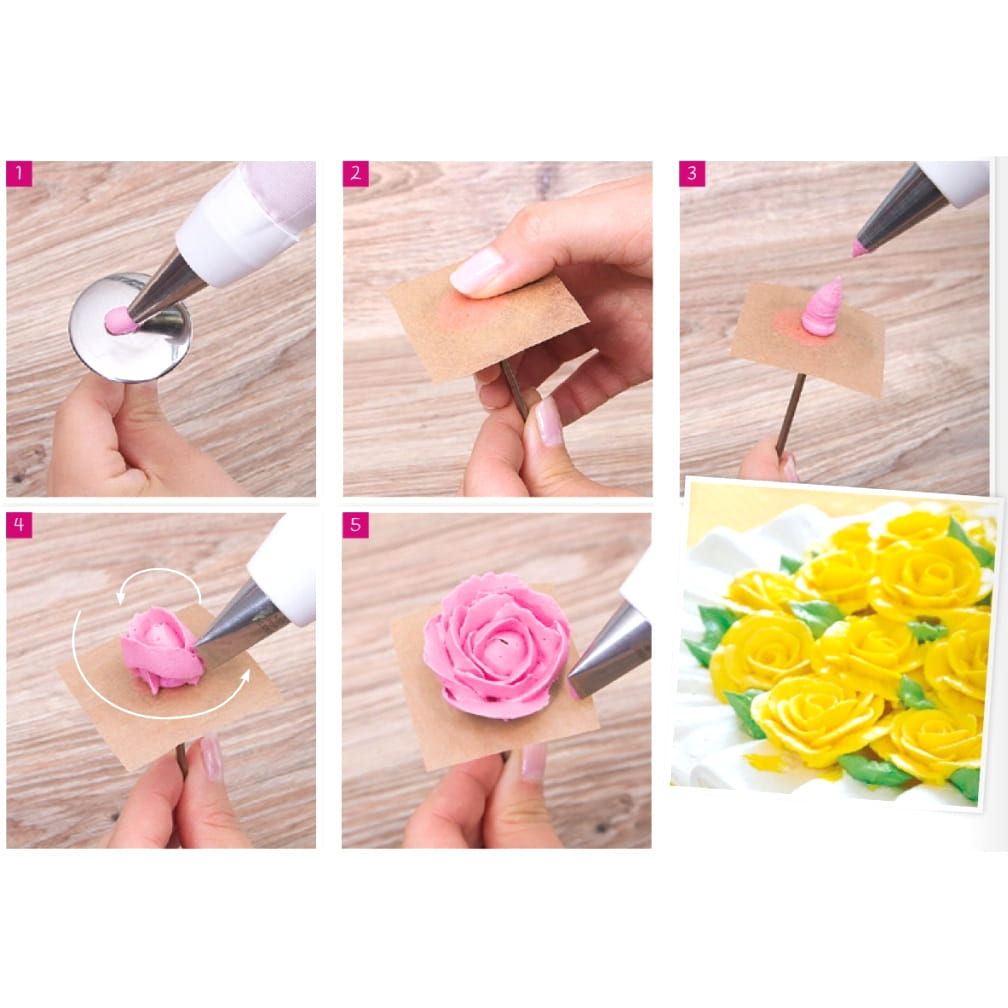 1

2

3

4

5