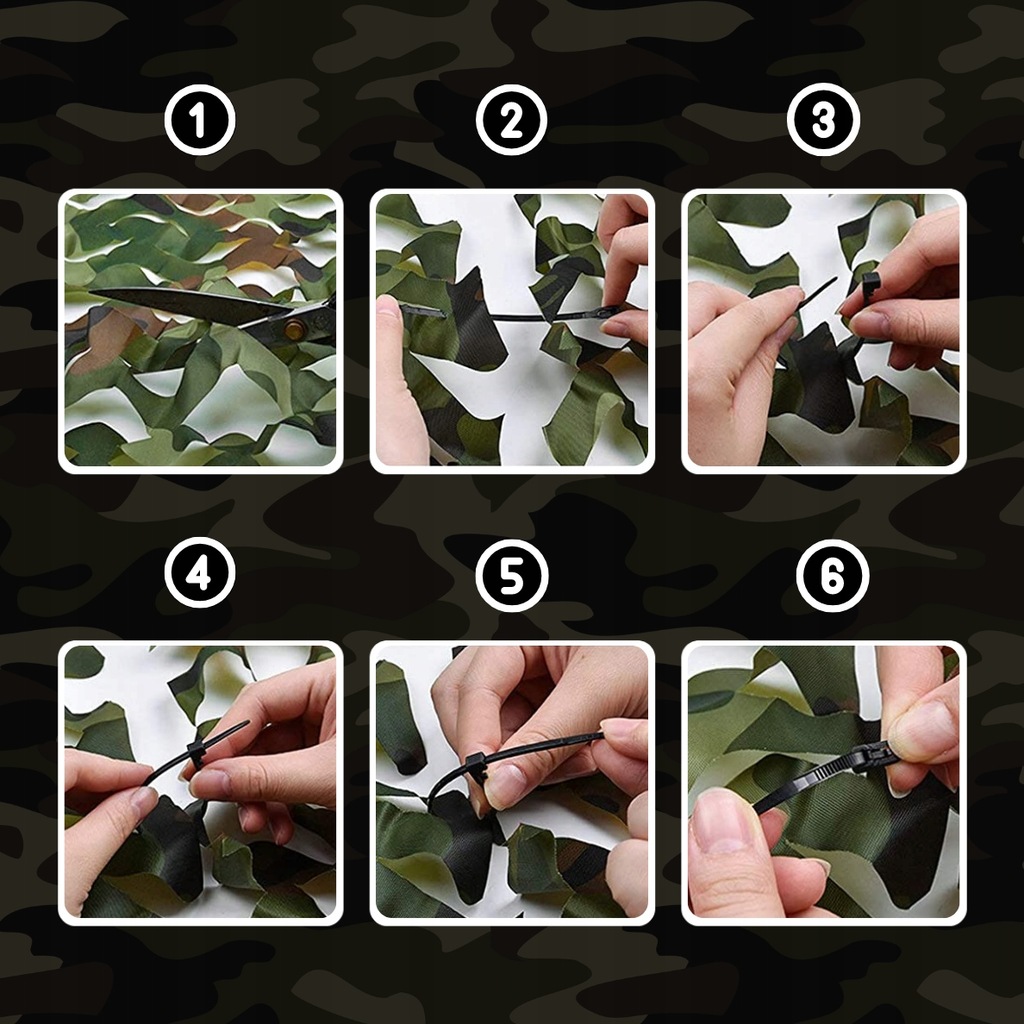 1

2

3

4

5

6