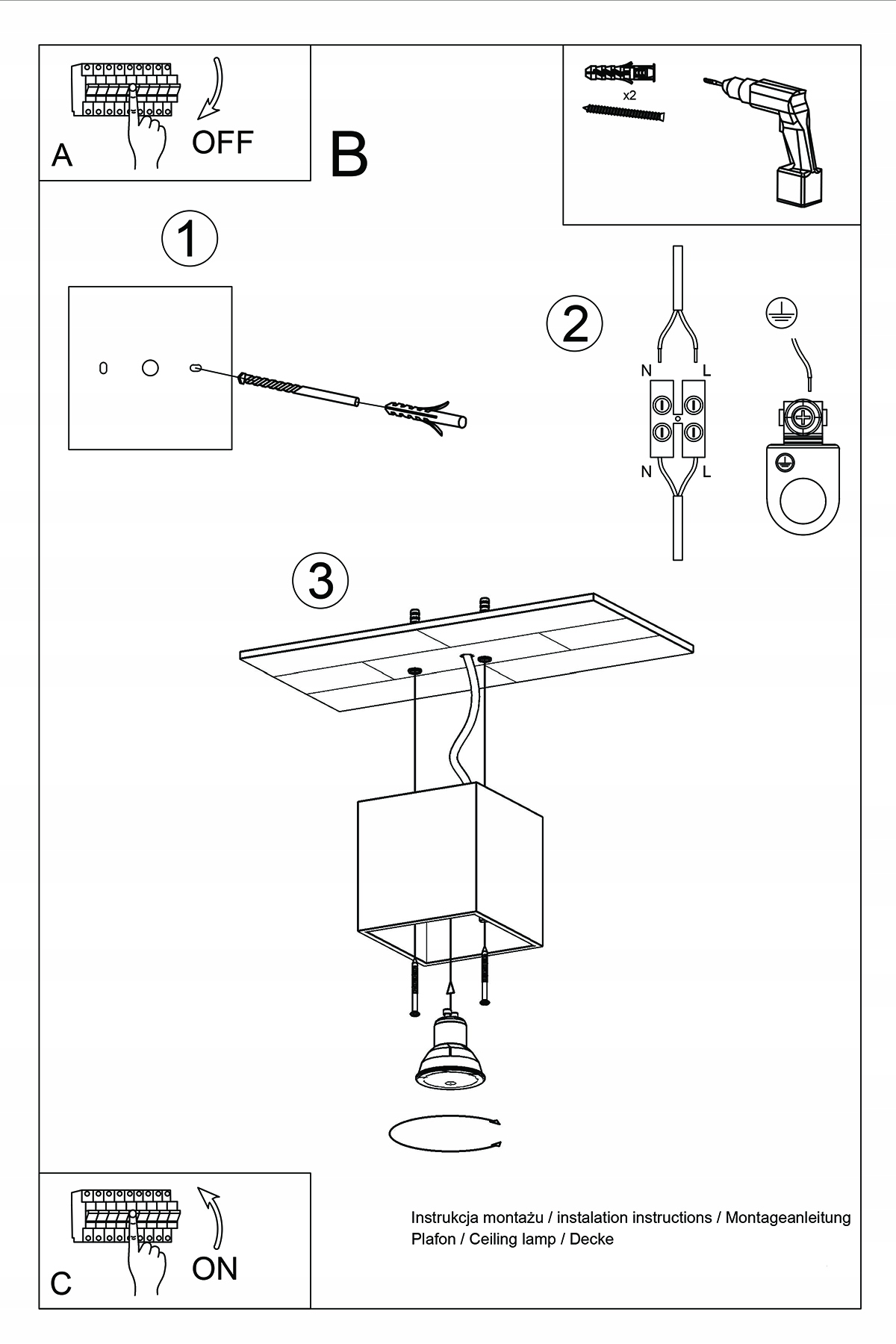 A
OFF

B

x2

1

2

N
L
N
L

3

C
ON

Instrukcja montażu / instalation instructions / Montageanleitung
Plafon / Ceiling lamp / Decke