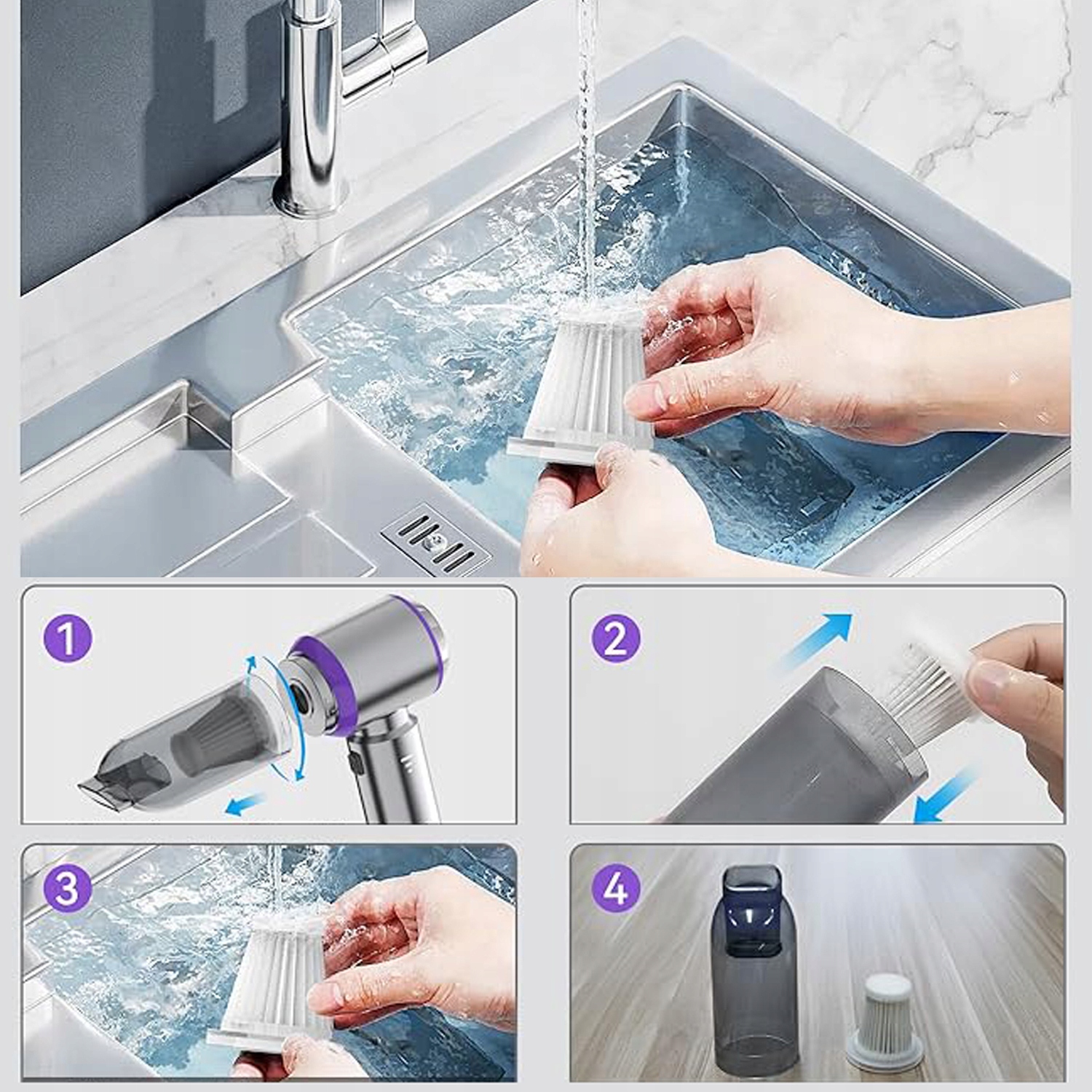 1

2

3

4