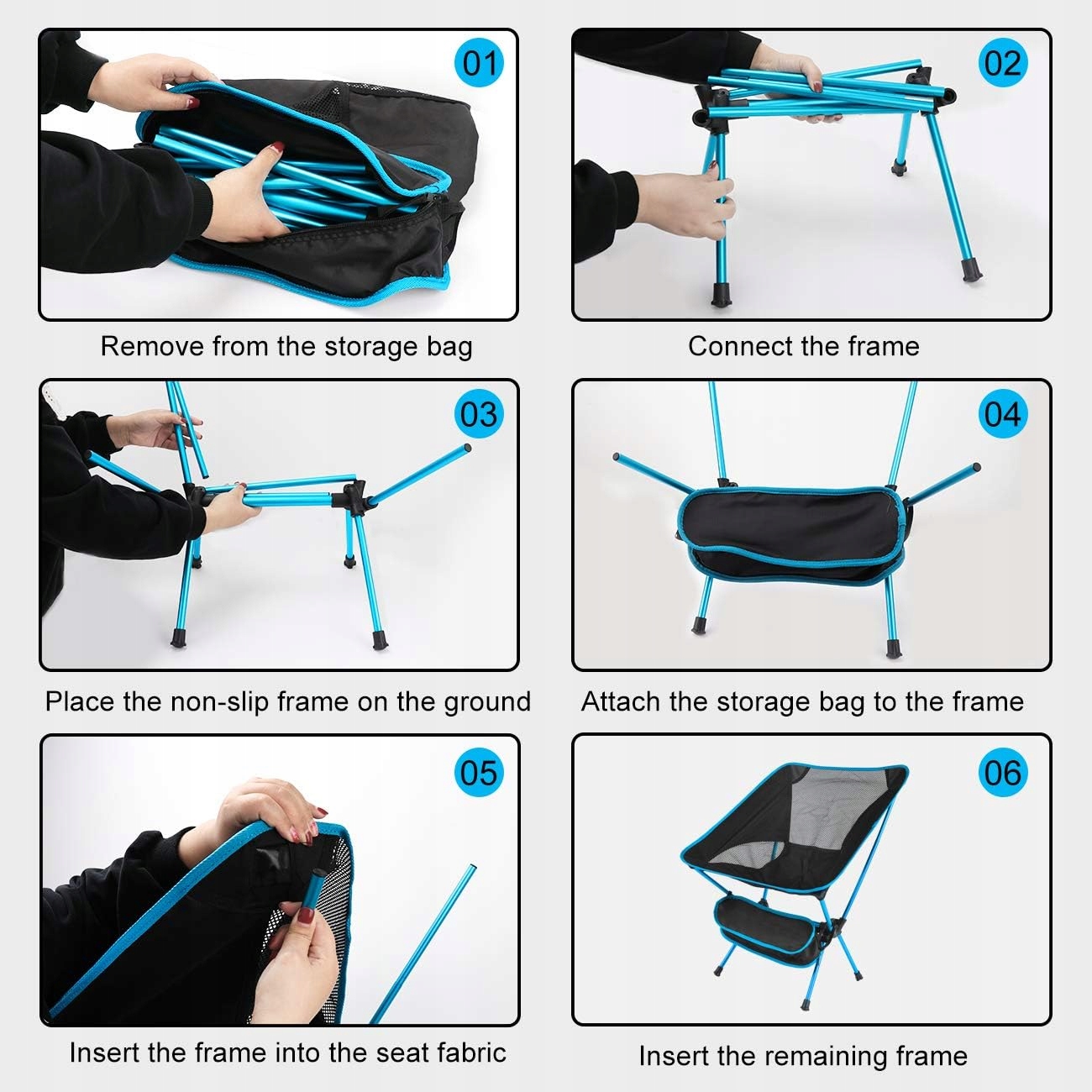 01
Remove from the storage bag

02
Connect the frame

03
Place the non-slip frame on the ground

04
Attach the storage bag to the frame

05
Insert the frame into the seat fabric

06
Insert the remaining frame