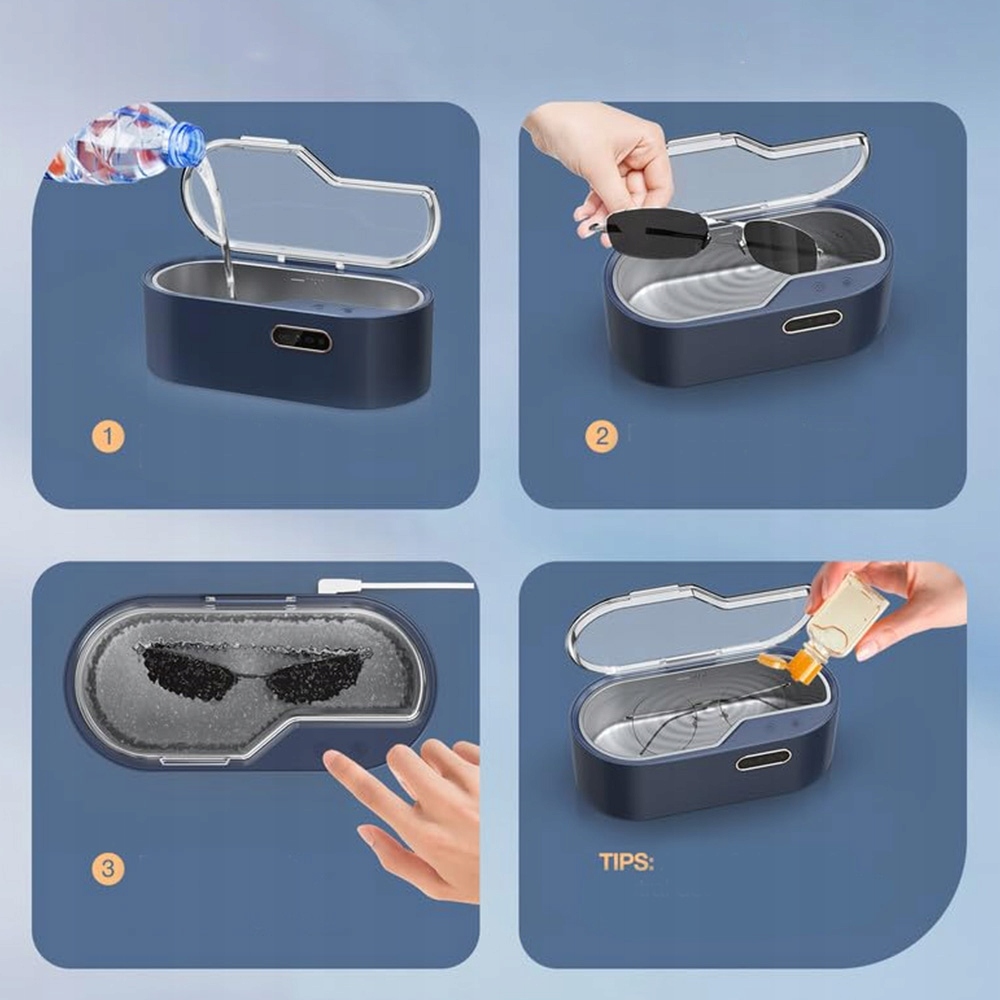 1

2

3

TIPS: