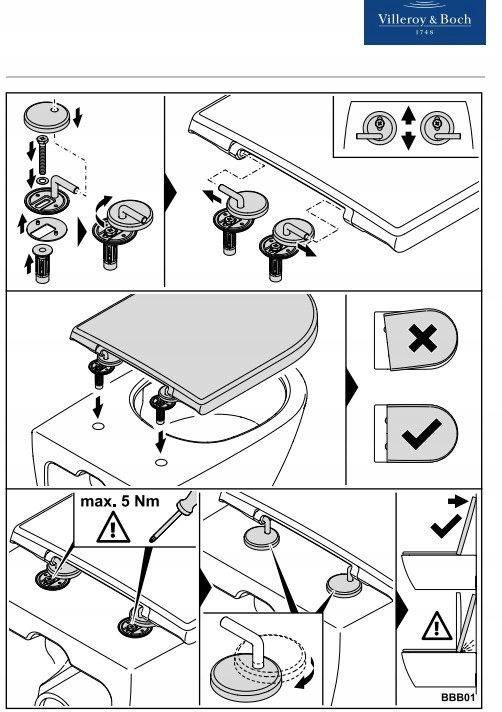 Villeroy & Boch
1748

max. 5 Nm

BBB01