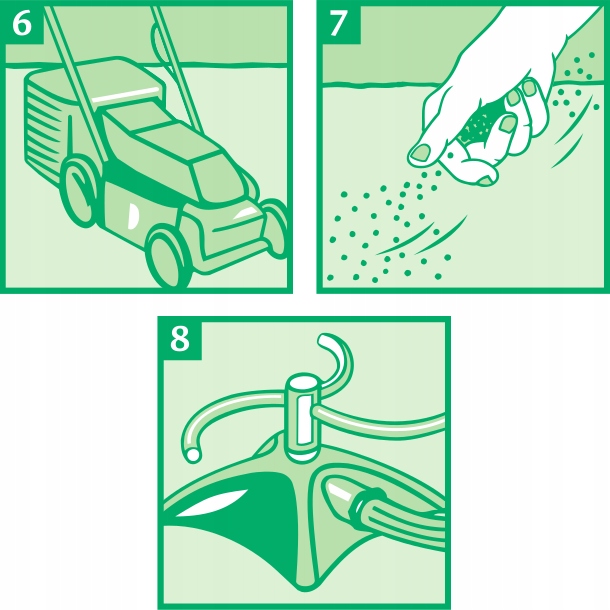 6

7

8