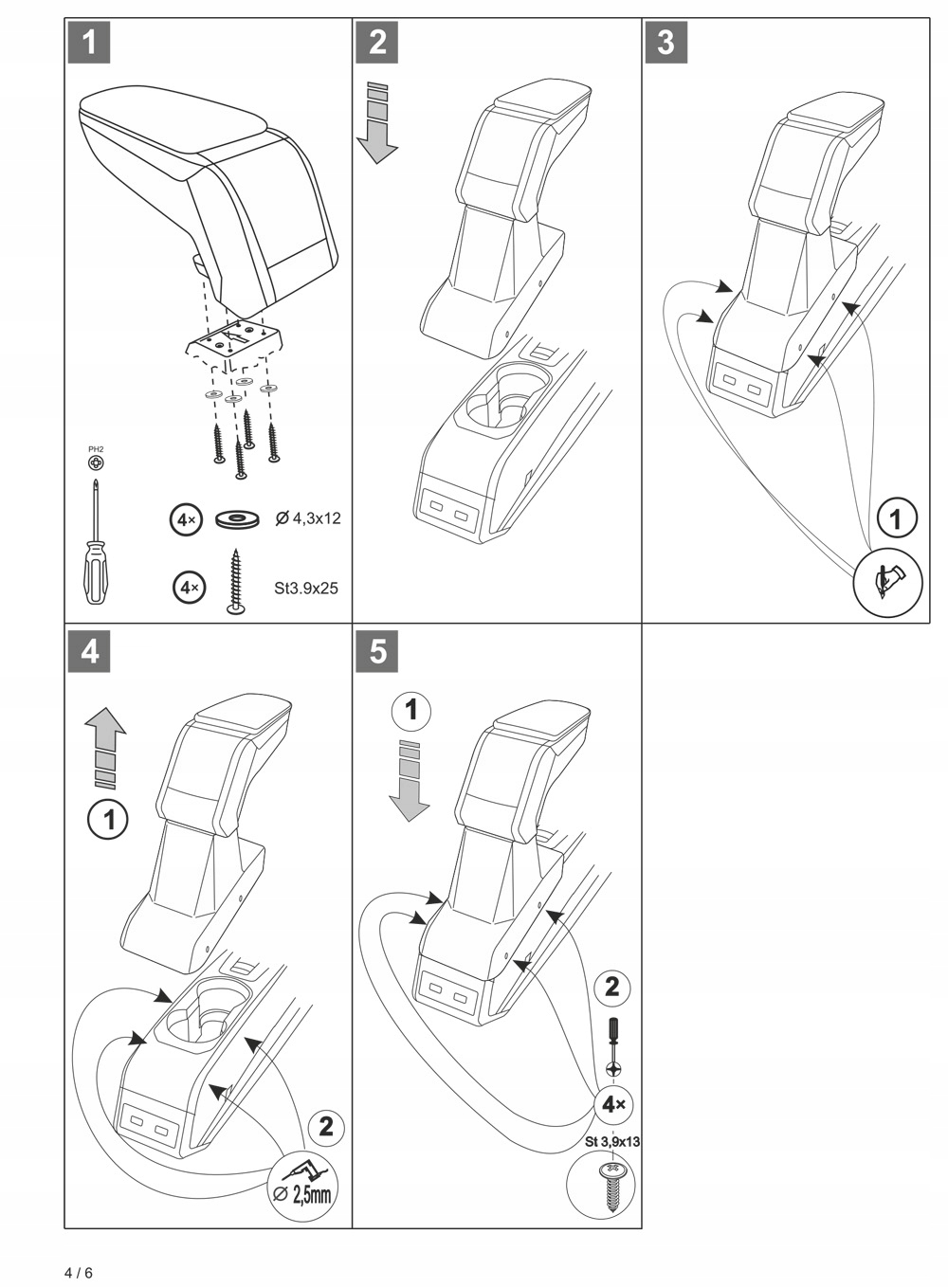 1

PH2

4× Ø 4,3x12

4× St3.9x25

2

3

1

4

1

2

Ø 2,5mm

5

1

2

4×

St 3,9x13

4 / 6