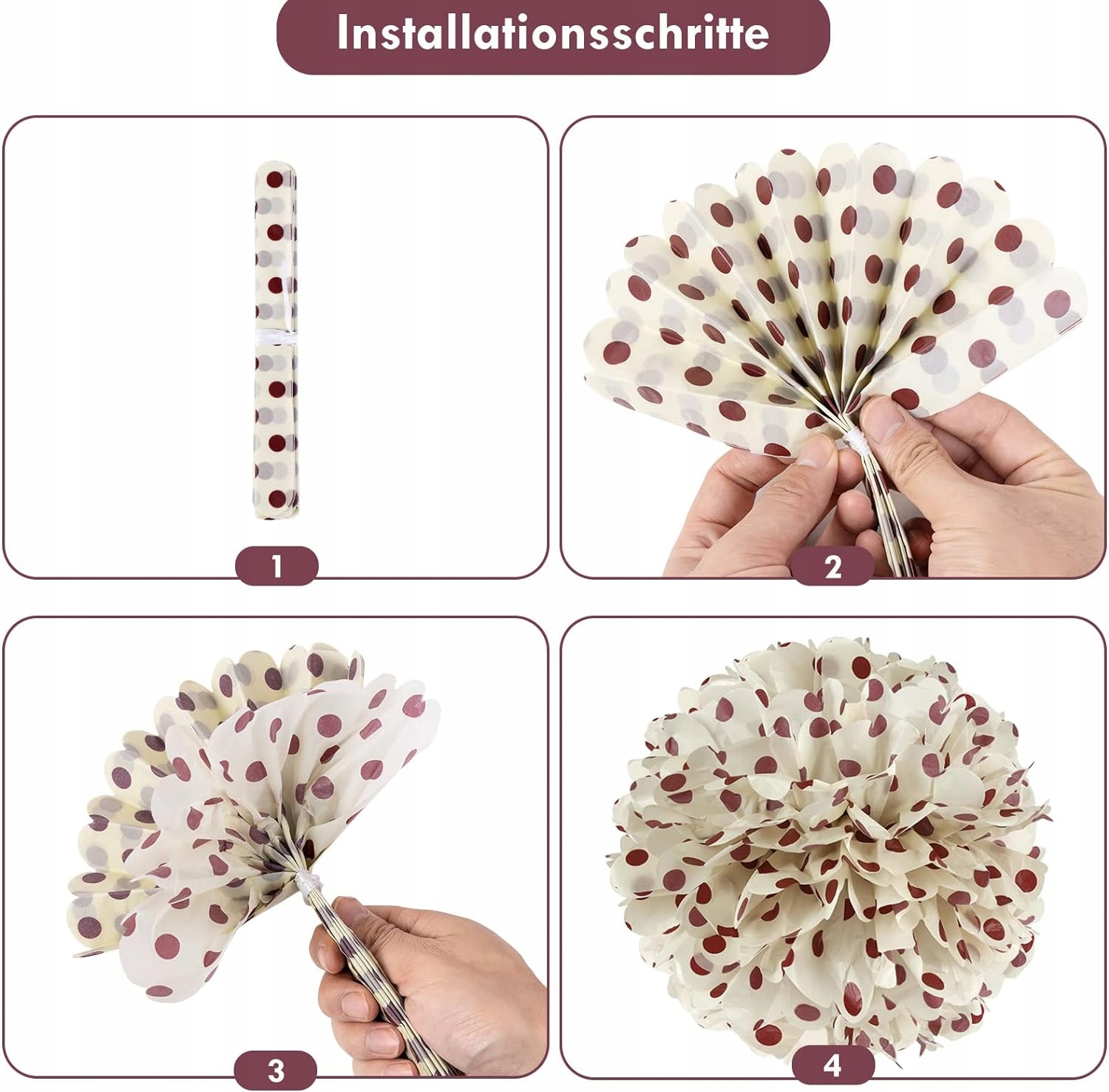 Installationsschritte

1

2

3

4