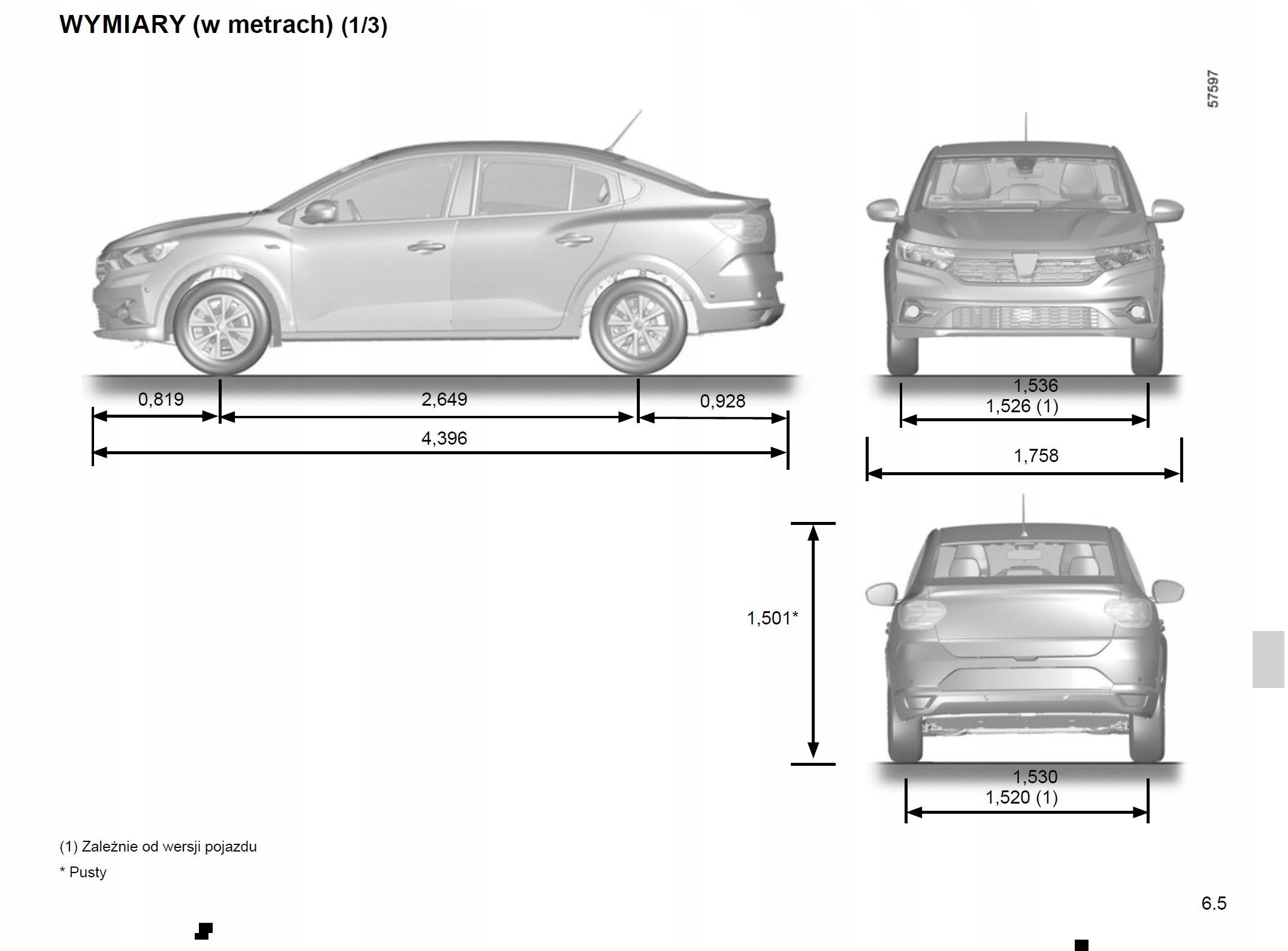 WYMIARY (w metrach) (1/3)

57597

0,819
2,649
0,928
4,396

1,536
1,526 (1)
1,758

1,501*

1,530
1,520 (1)

(1) Zależnie od wersji pojazdu
* Pusty

6.5