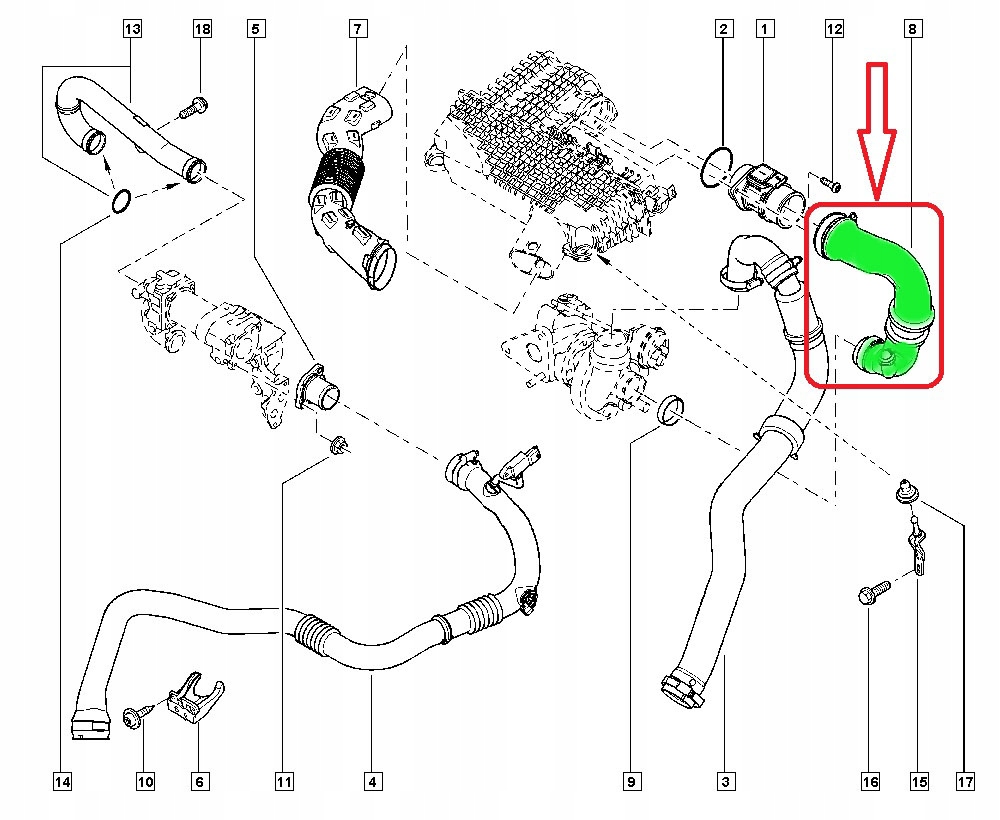 13
18
5
7
2
1
12
8
14
10
6
11
4
9
3
16
15
17