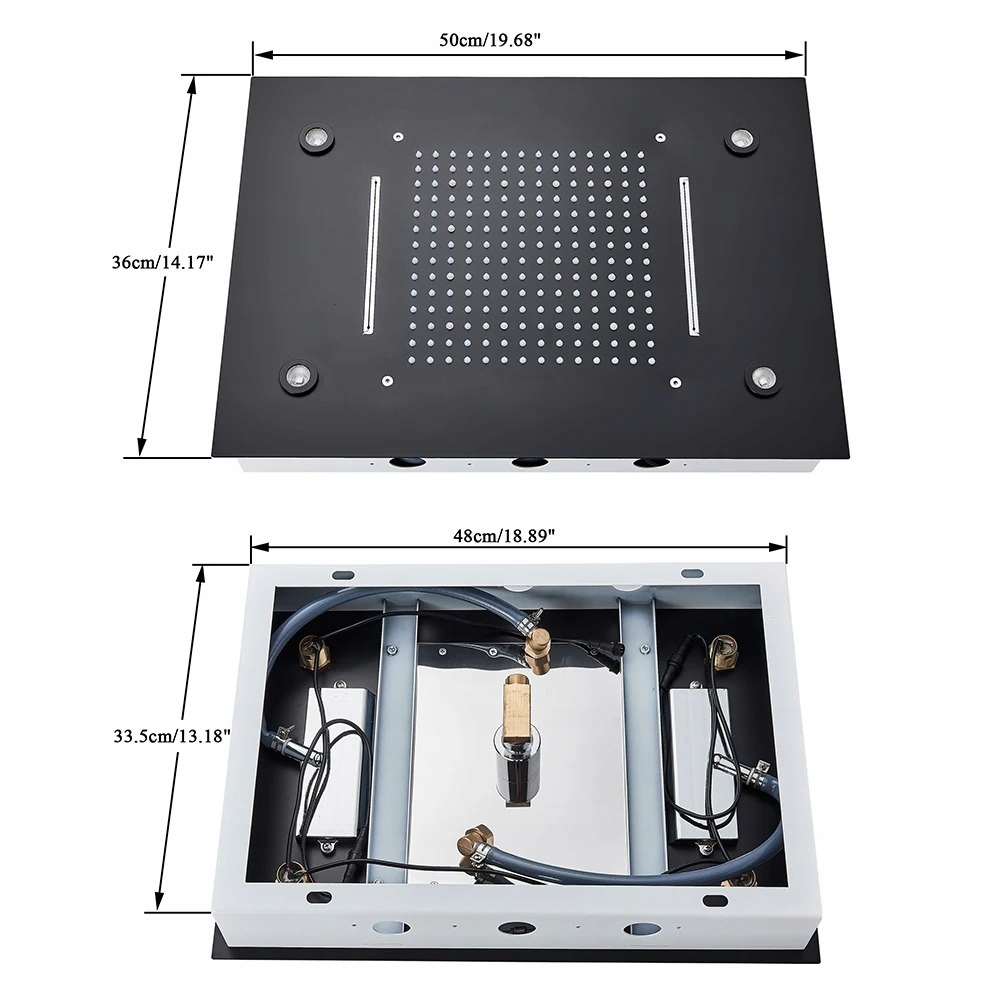 50cm/19.68"

36cm/14.17"

48cm/18.89"

33.5cm/13.18"