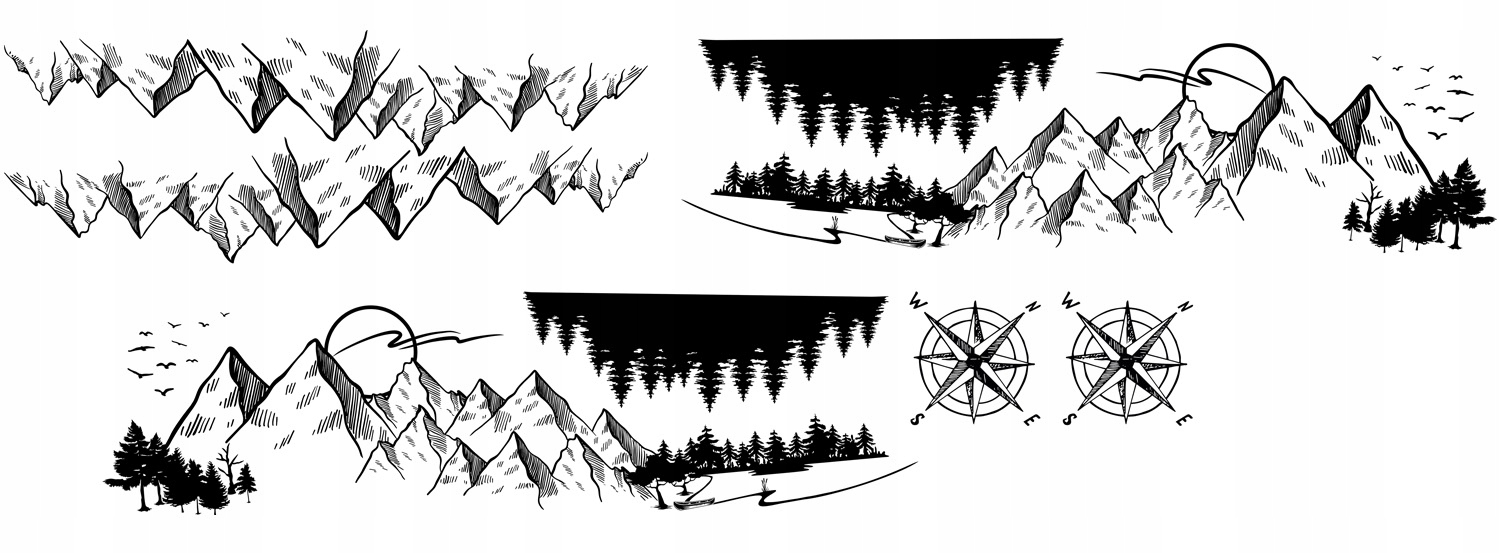 W N S E

W N S E