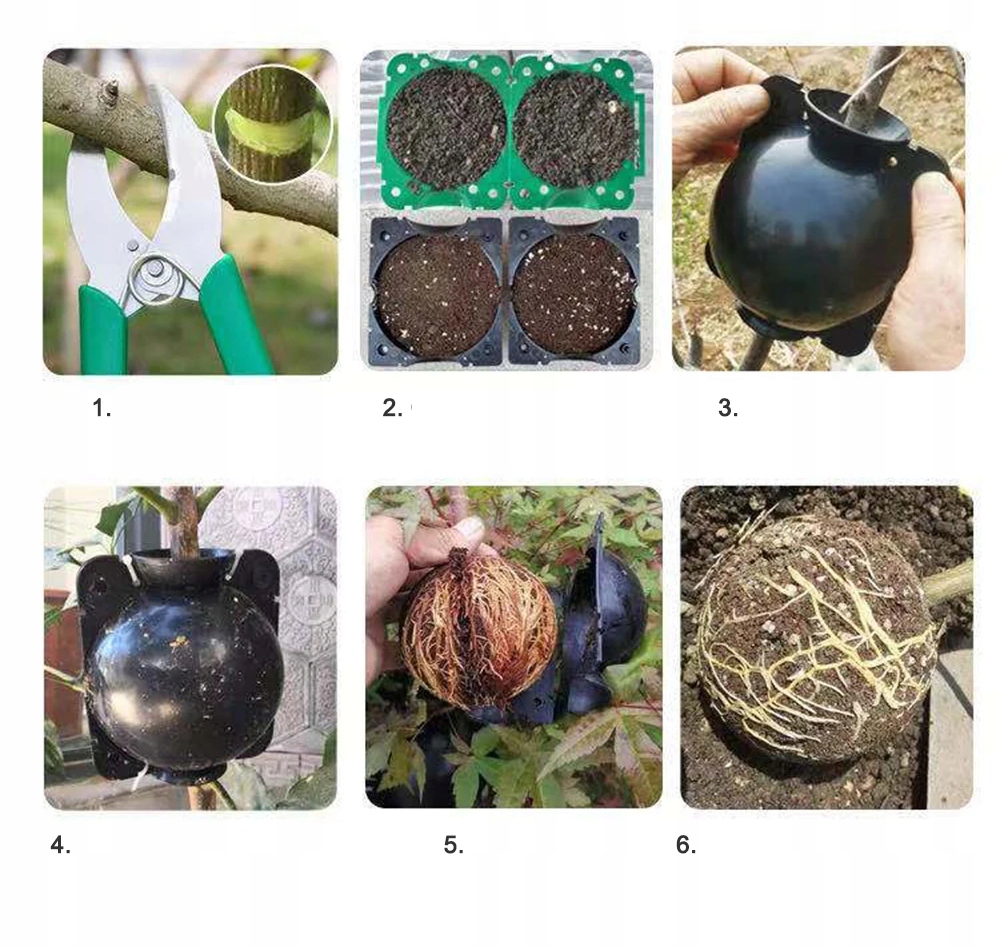 1.

2.

3.

4.

5.

6.