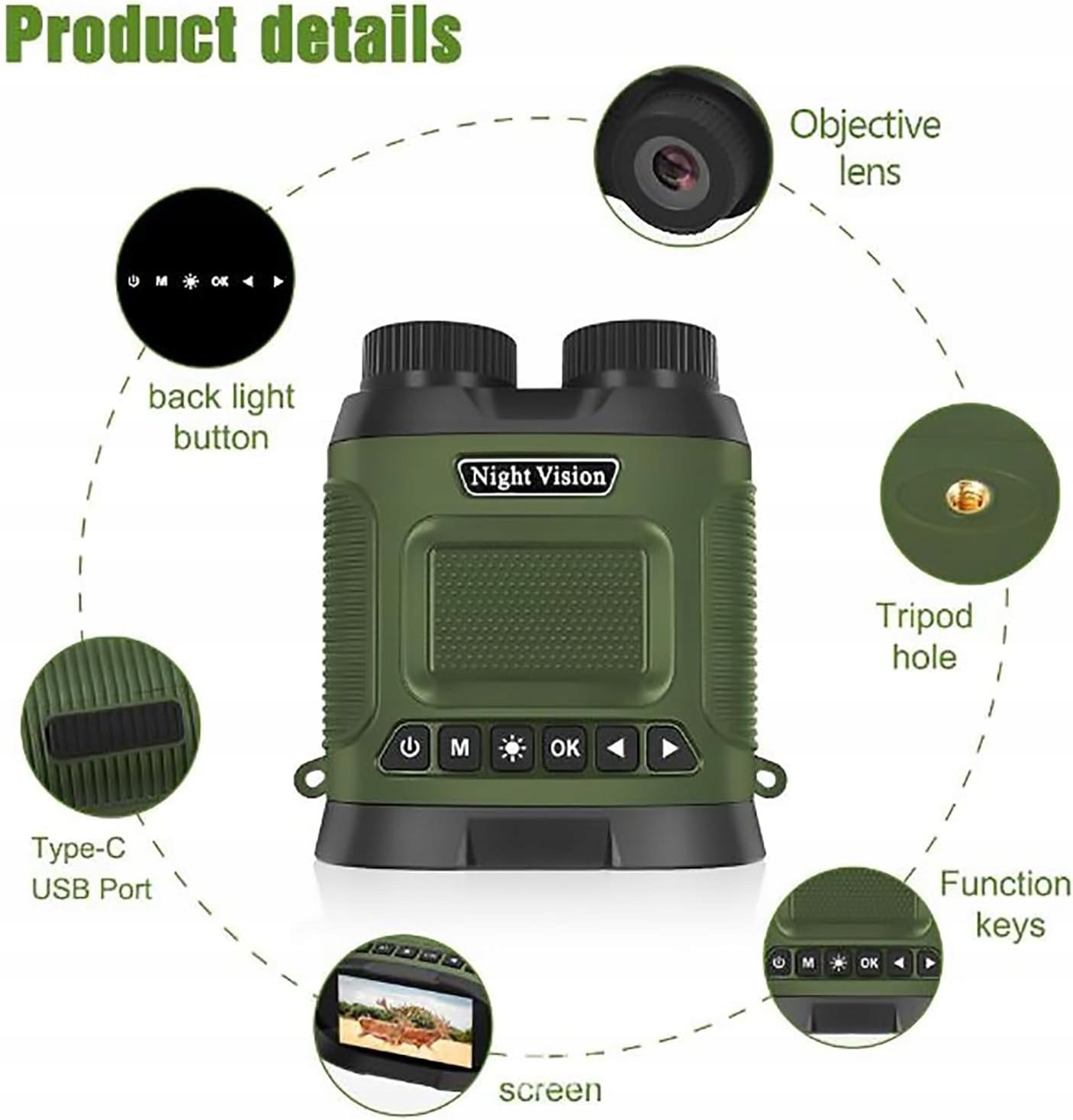 Product details

Objective lens

M OK

back light button

Night Vision

Tripod hole

M OK

Type-C USB Port

Function keys

M OK

screen