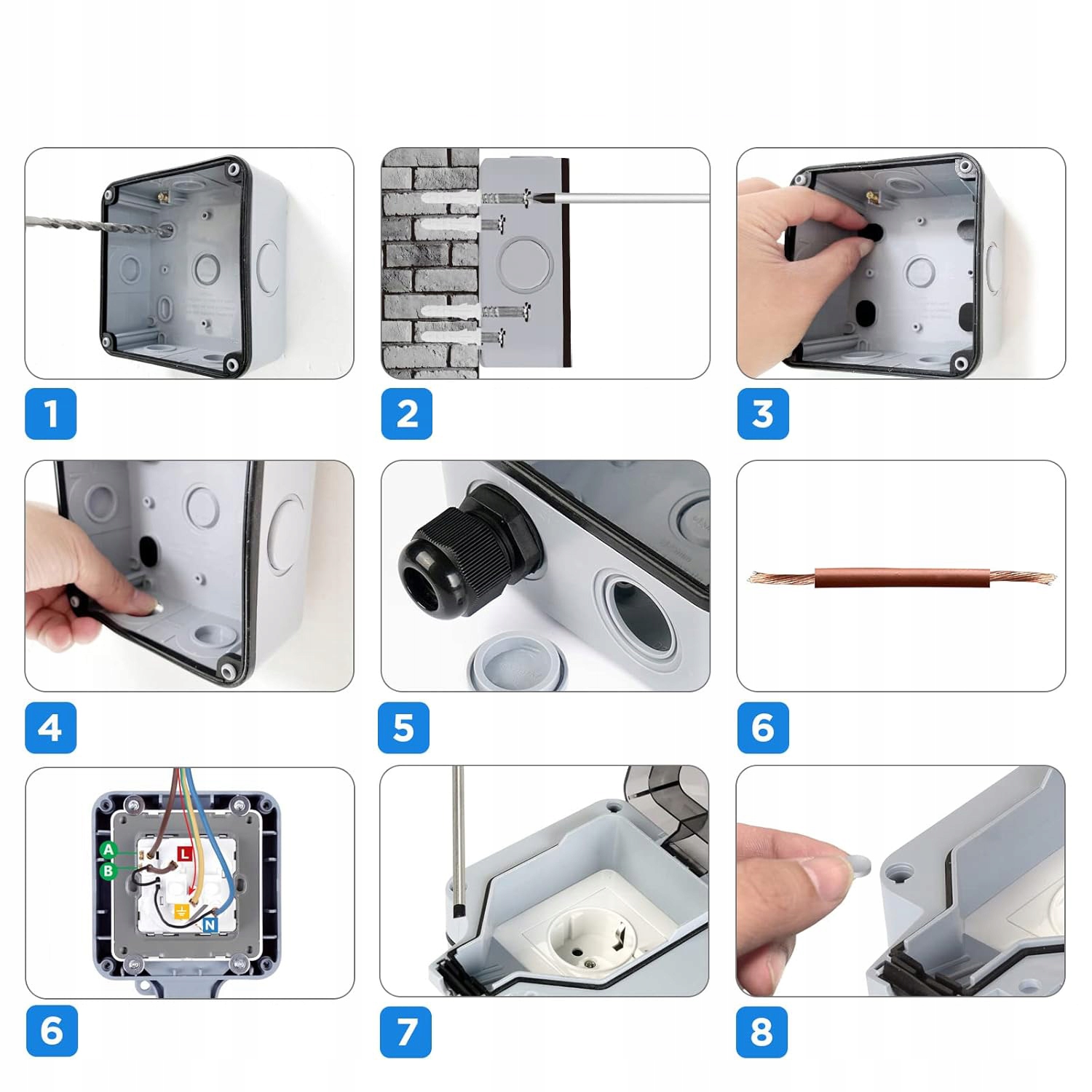 1

2

3

4

5

6

A
B
L
N

6

7

8