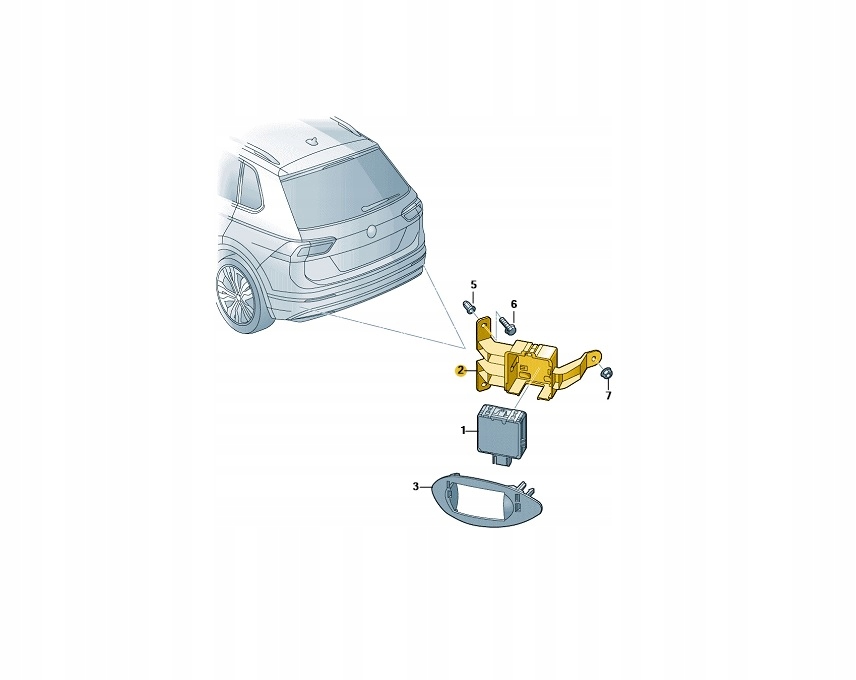 5
6
2
7
1
3