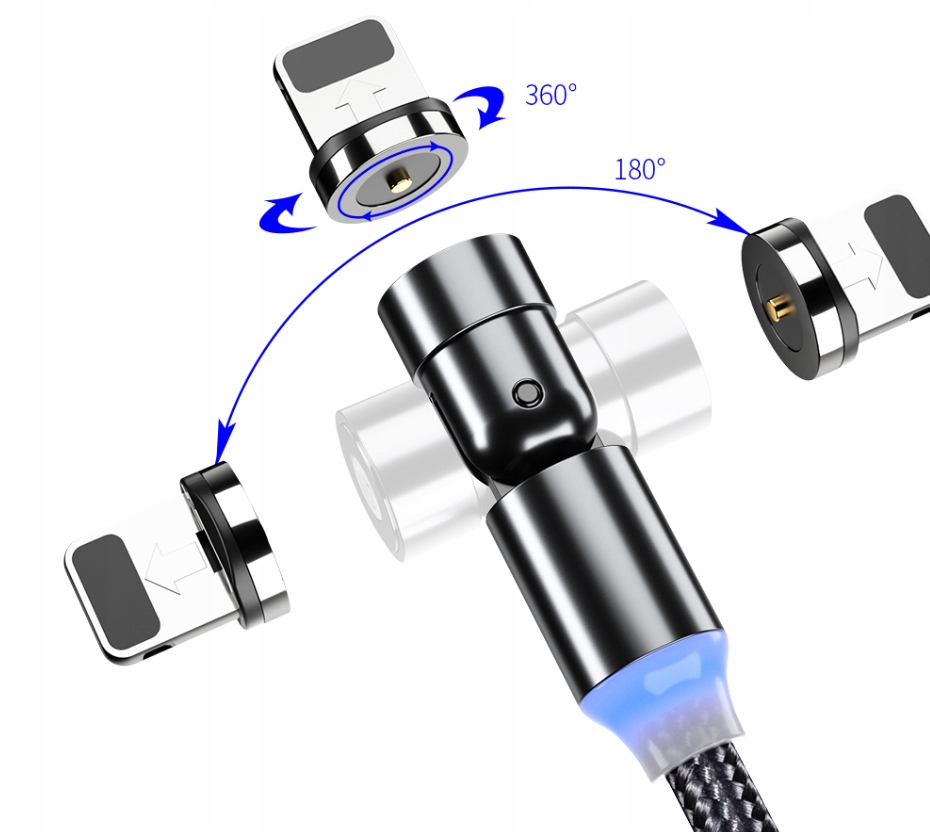 360°
180°