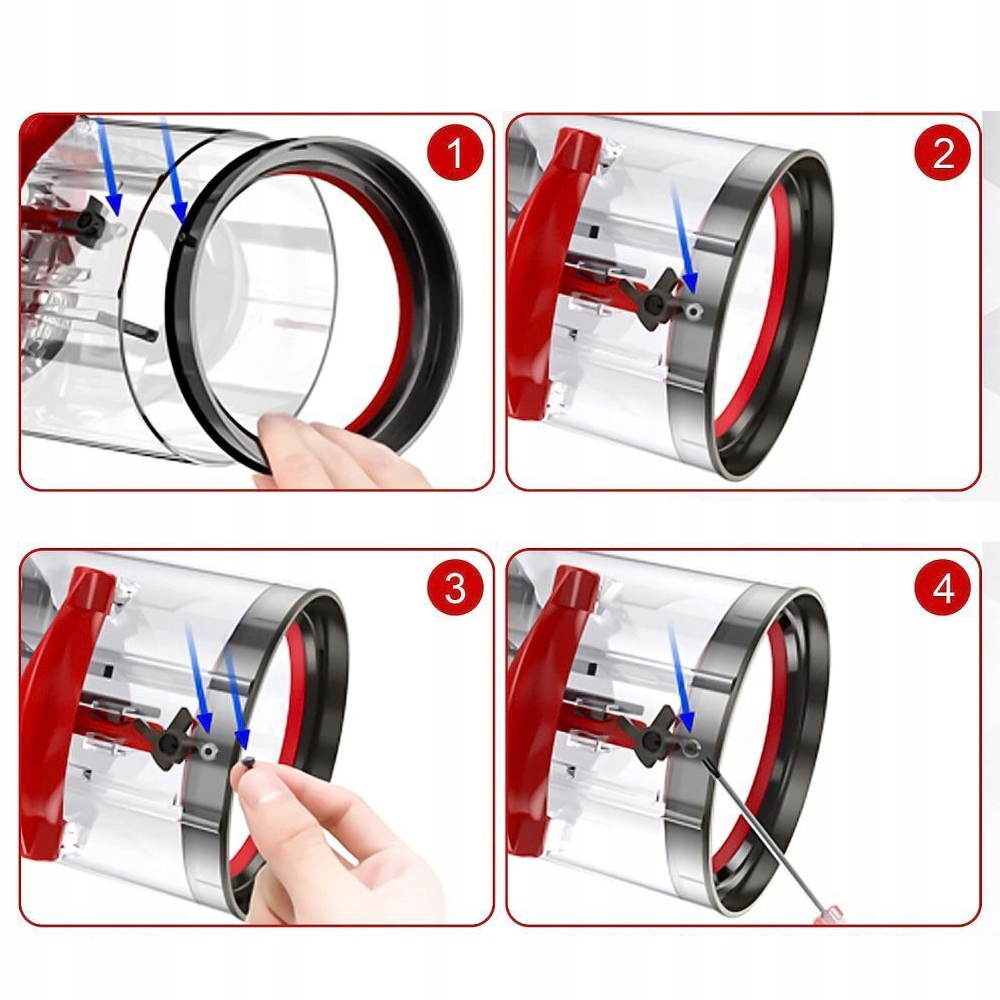 1

2

3

4