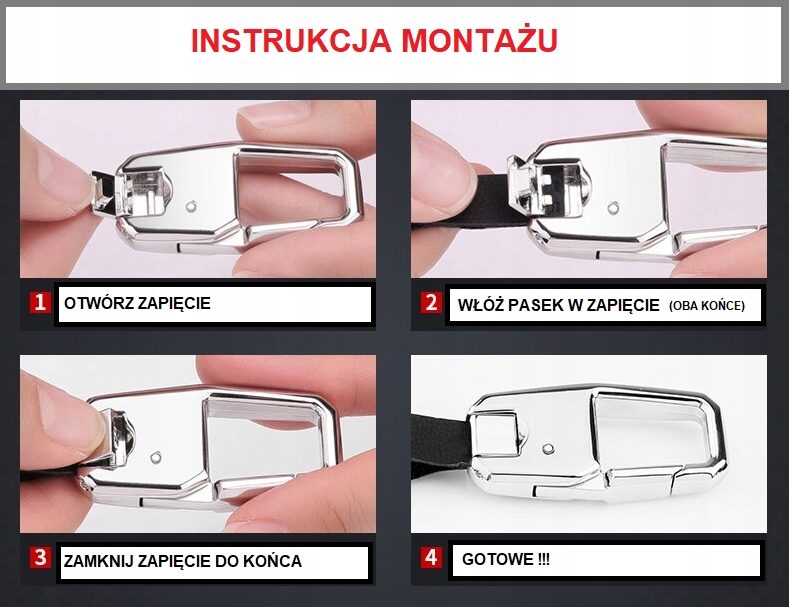 INSTRUKCJA MONTAŻU

1 OTWÓRZ ZAPIĘCIE

2 WŁÓŻ PASEK W ZAPIĘCIE (OBA KOŃCE)

3 ZAMKNIJ ZAPIĘCIE DO KOŃCA

4 GOTOWE !!!