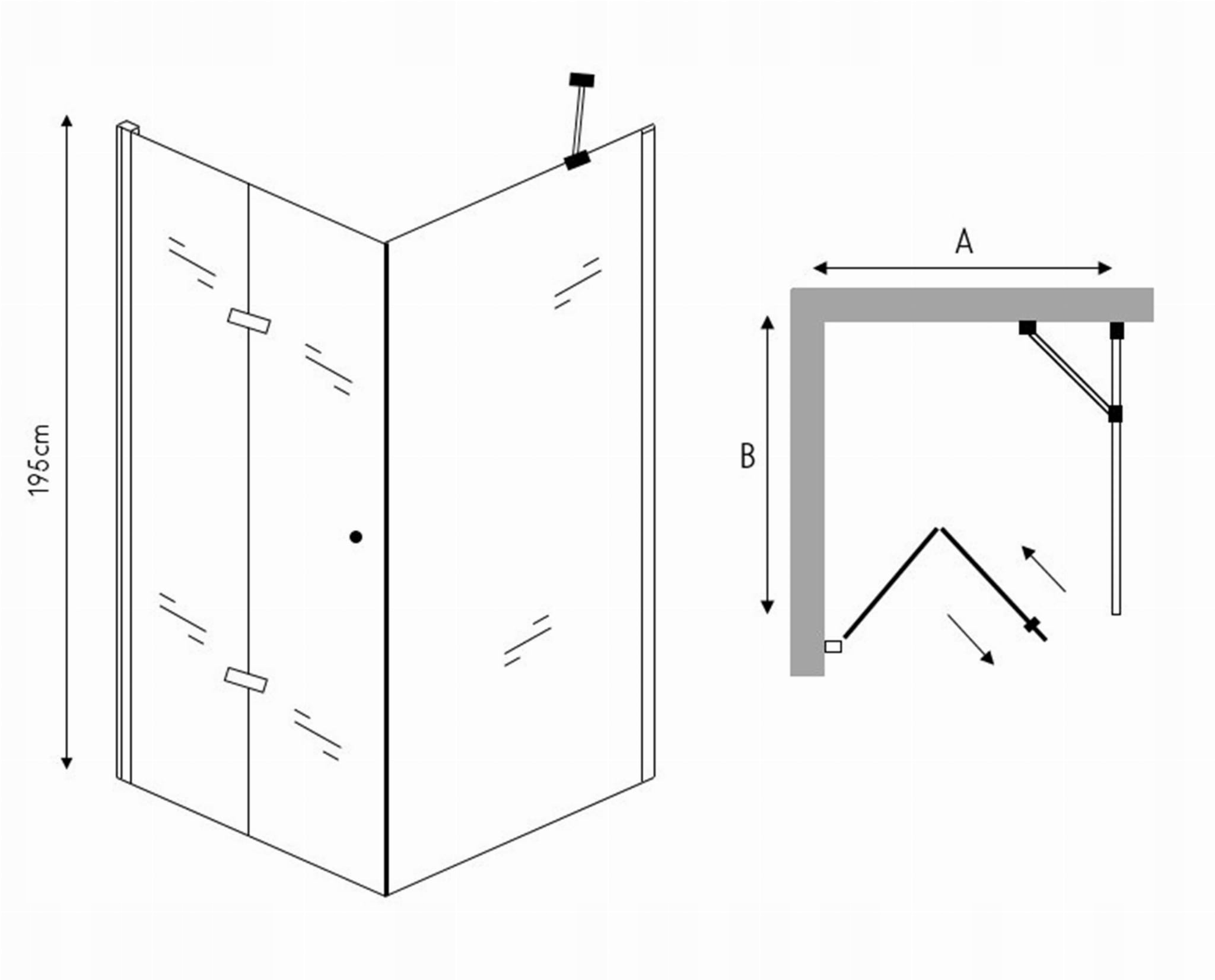 195cm

A

B