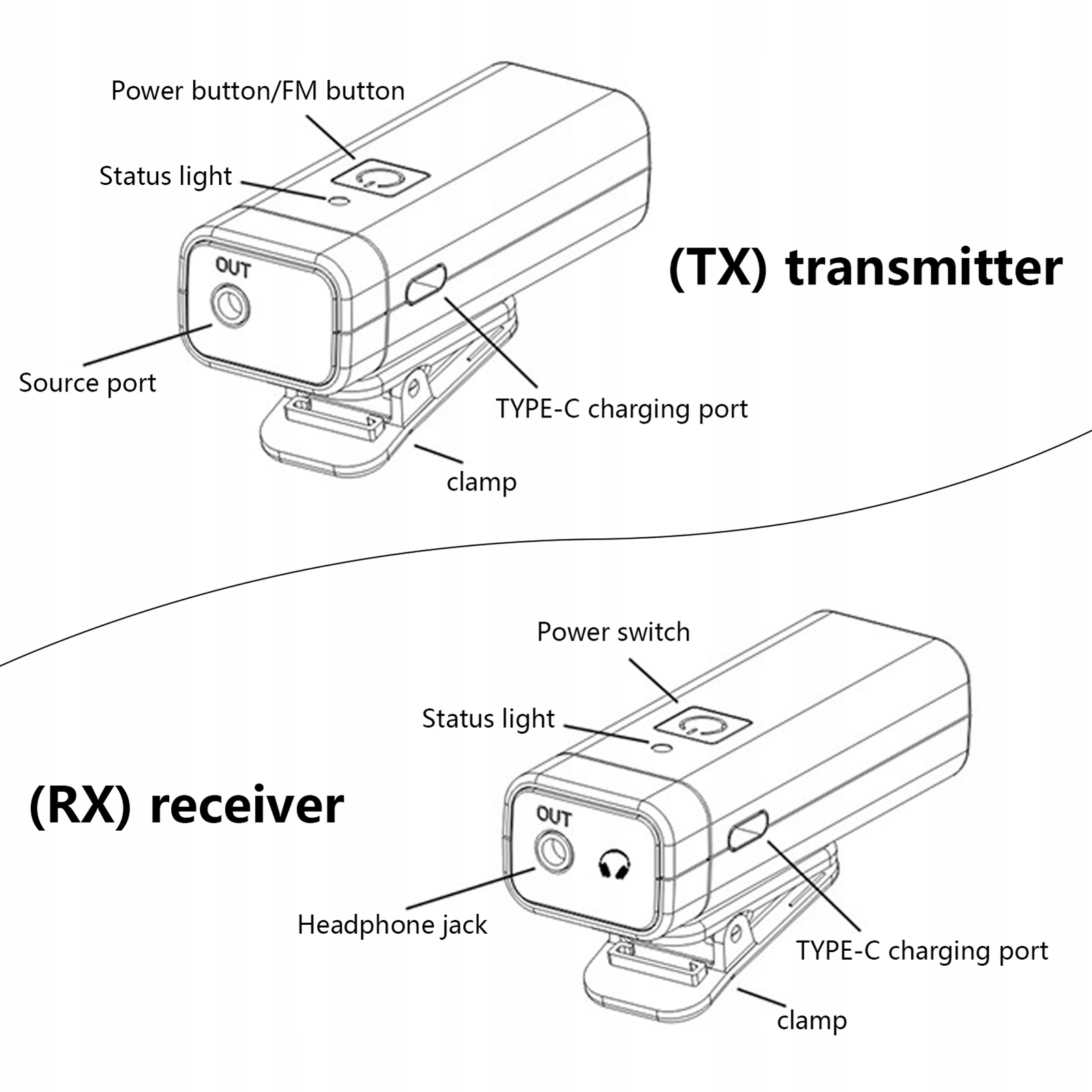 Power button/FM button

Status light

OUT

(TX) transmitter

Source port

TYPE-C charging port

clamp

Power switch

Status light

(RX) receiver

OUT

Headphone jack

TYPE-C charging port

clamp