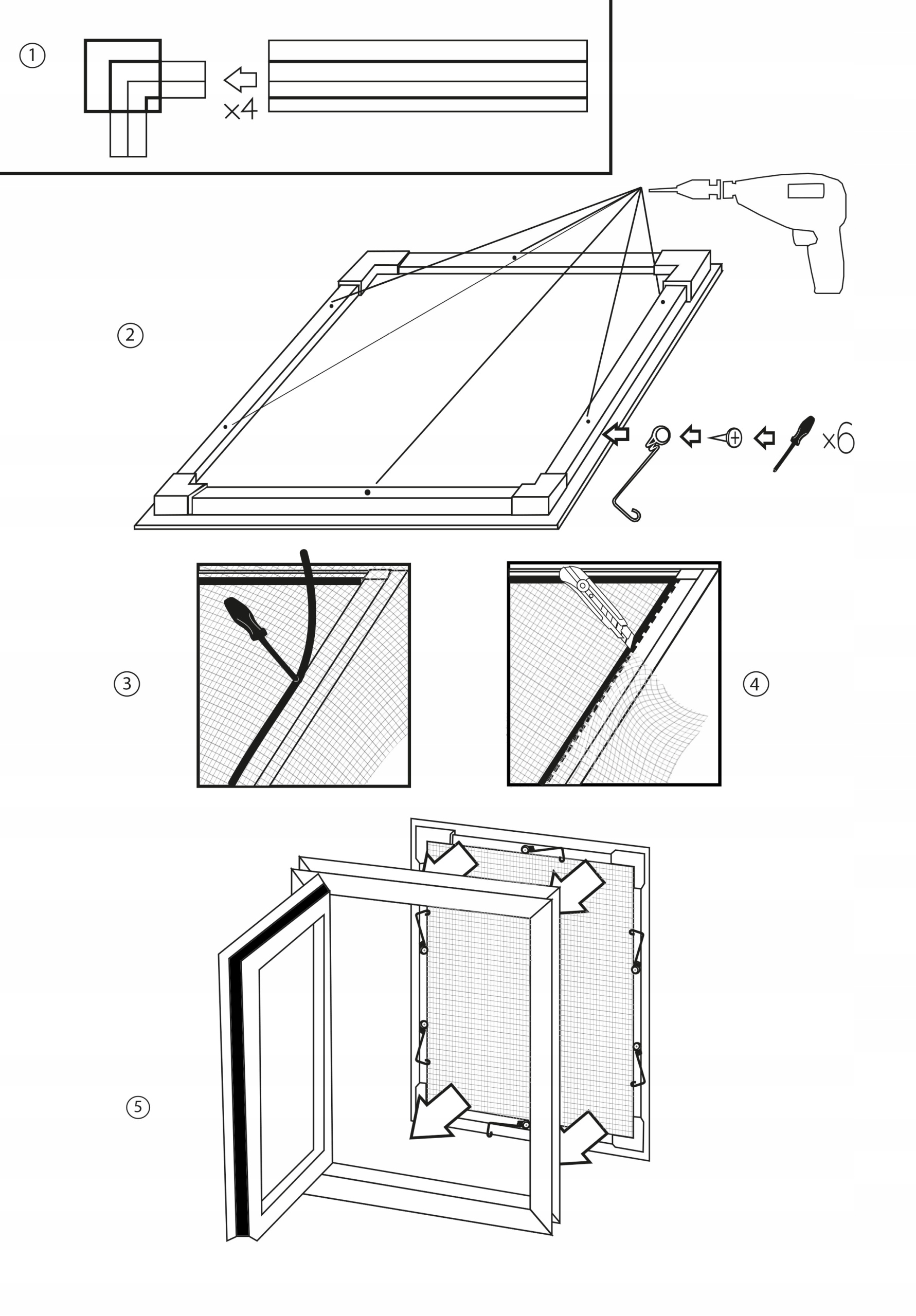 ①

×4

②

×6

③

④

⑤