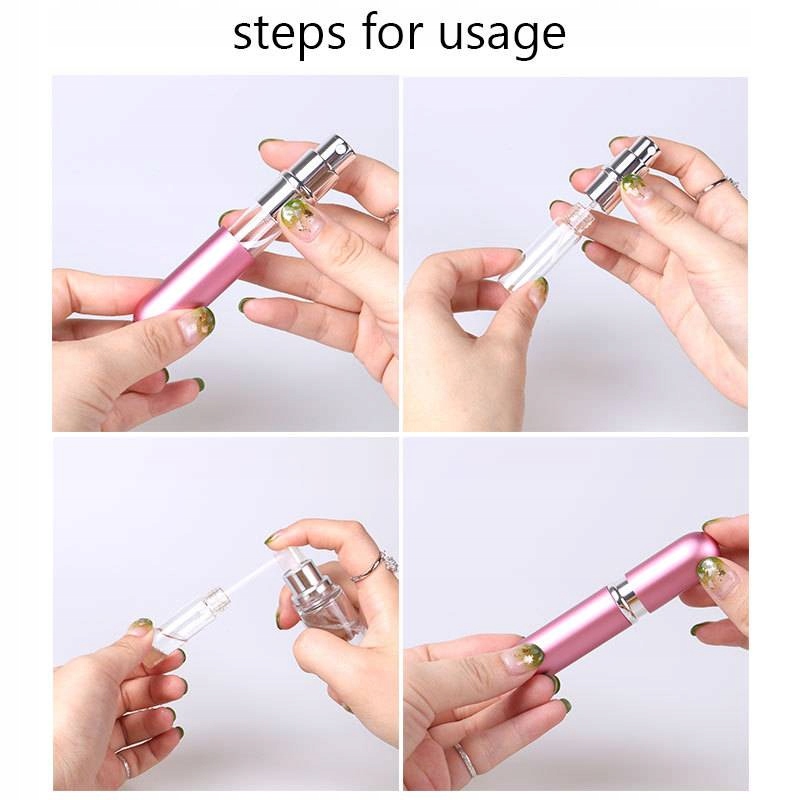 steps for usage