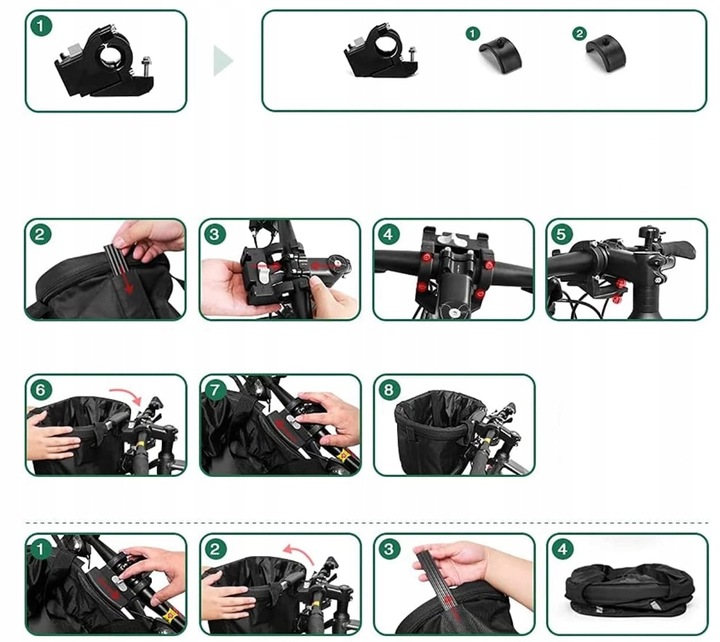 1

1

2

2

3

4

5

6

7

8

1

2

3

4