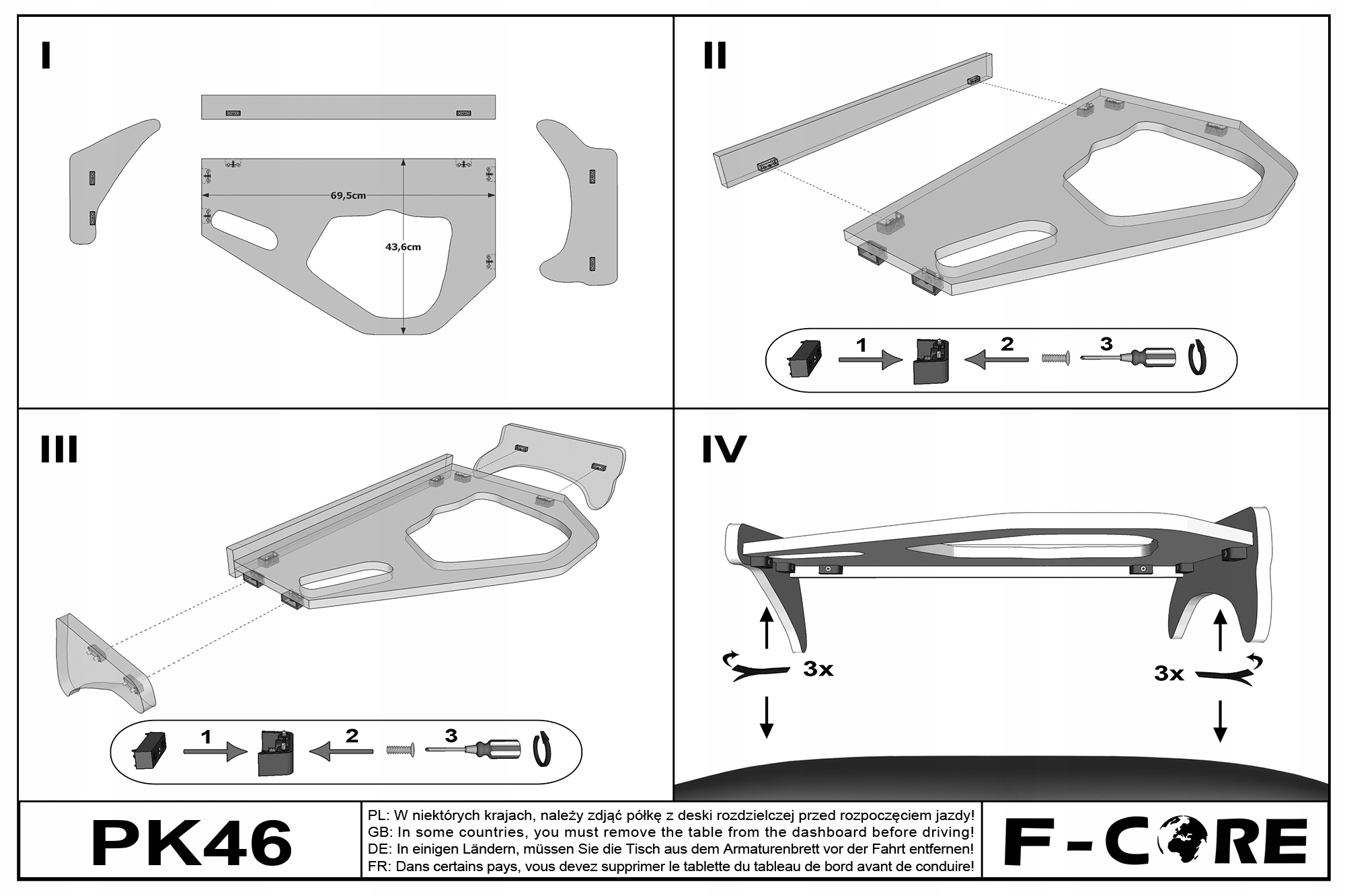 I

69,5cm

43,6cm

II

1

2

3

III

1

2

3

IV

3x

3x

PK46

PL: W niektórych krajach, należy zdjąć półkę z deski rozdzielczej przed rozpoczęciem jazdy!
GB: In some countries, you must remove the table from the dashboard before driving!
DE: In einigen Ländern, müssen Sie die Tisch aus dem Armaturenbrett vor der Fahrt entfernen!
FR: Dans certains pays, vous devez supprimer le tablette du tableau de bord avant de conduire!

F-CORE