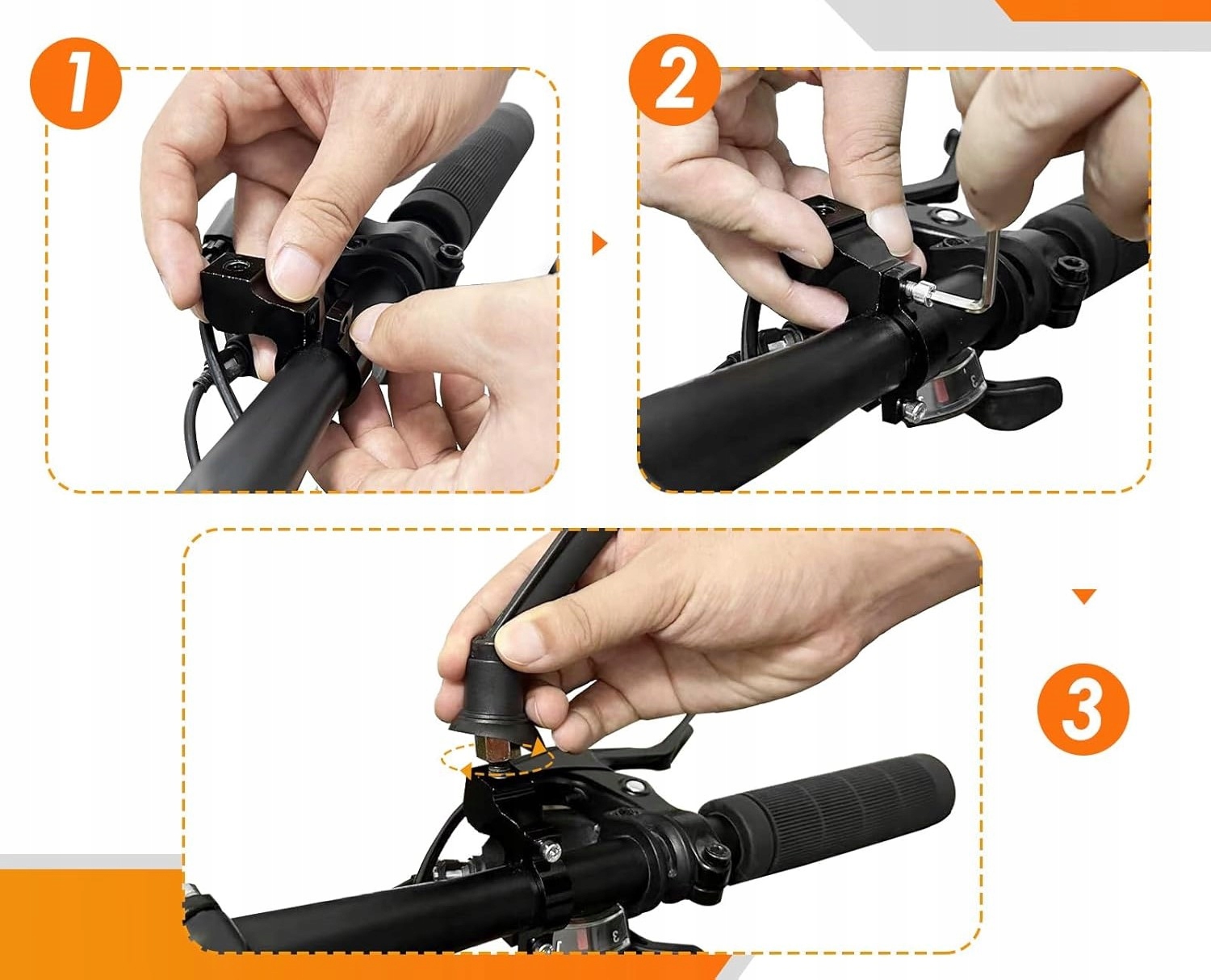 1

2

3