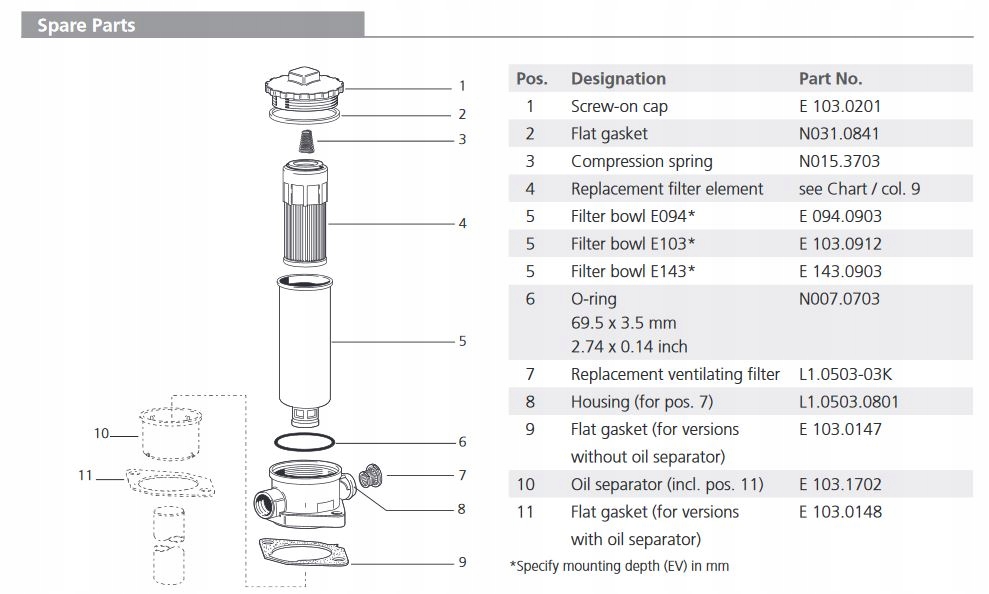 Spare Parts

1
2
3
4
5
6
7
8
9
10
11

| Pos. | Designation | Part No. |
|---|---|---|
| 1 | Screw-on cap | E 103.0201 |
| 2 | Flat gasket | N031.0841 |
| 3 | Compression spring | N015.3703 |
| 4 | Replacement filter element | see Chart / col. 9 |
| 5 | Filter bowl E094* | E 094.0903 |
| 5 | Filter bowl E103* | E 103.0912 |
| 5 | Filter bowl E143* | E 143.0903 |
| 6 | O-ring 69.5 x 3.5 mm 2.74 x 0.14 inch | N007.0703 |
| 7 | Replacement ventilating filter | L1.0503-03K |
| 8 | Housing (for pos. 7) | L1.0503.0801 |
| 9 | Flat gasket (for versions without oil separator) | E 103.0147 |
| 10 | Oil separator (incl. pos. 11) | E 103.1702 |
| 11 | Flat gasket (for versions with oil separator) | E 103.0148 |

*Specify mounting depth (EV) in mm