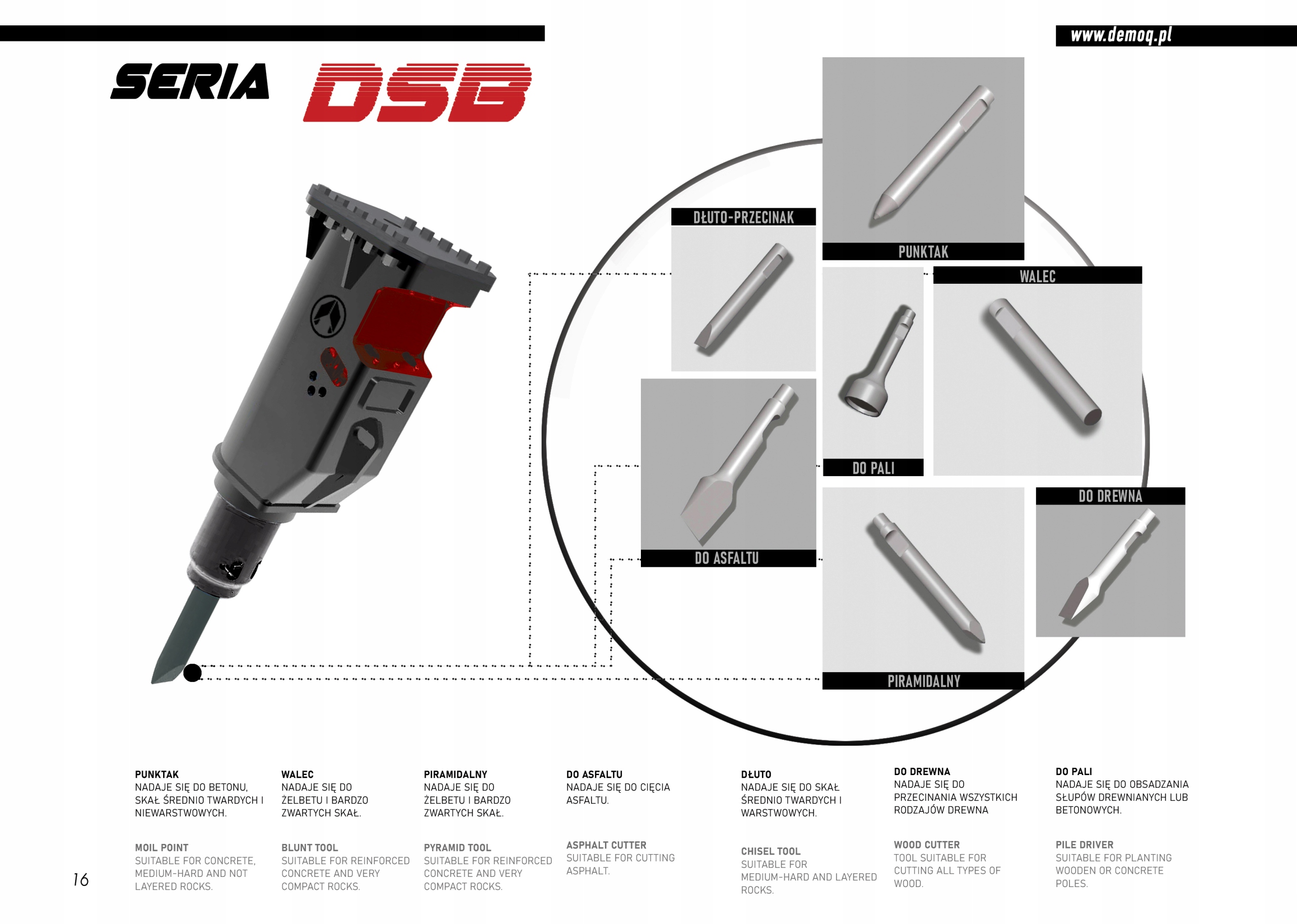 www.demoq.pl

SERIA DSB

DŁUTO-PRZECINAK

PUNKTAK

WALEC

DO PALI

DO ASFALTU

DO DREWNA

PIRAMIDALNY

PUNKTAK
NADAJE SIĘ DO BETONU, SKAŁ ŚREDNIO TWARDYCH I NIEWARSTWOWYCH.

MOIL POINT
SUITABLE FOR CONCRETE, MEDIUM-HARD AND NOT LAYERED ROCKS.

WALEC
NADAJE SIĘ DO ŻELBETU I BARDZO ZWARTYCH SKAŁ.

BLUNT TOOL
SUITABLE FOR REINFORCED CONCRETE AND VERY COMPACT ROCKS.

PIRAMIDALNY
NADAJE SIĘ DO ŻELBETU I BARDZO ZWARTYCH SKAŁ.

PYRAMID TOOL
SUITABLE FOR REINFORCED CONCRETE AND VERY COMPACT ROCKS.

DO ASFALTU
NADAJE SIĘ DO CIĘCIA ASFALTU.

ASPHALT CUTTER
SUITABLE FOR CUTTING ASPHALT.

DŁUTO
NADAJE SIĘ DO SKAŁ ŚREDNIO TWARDYCH I WARSTWOWYCH.

CHISEL TOOL
SUITABLE FOR MEDIUM-HARD AND LAYERED ROCKS.

DO DREWNA
NADAJE SIĘ DO PRZECINANIA WSZYSTKICH RODZAJÓW DREWNA

WOOD CUTTER
TOOL SUITABLE FOR CUTTING ALL TYPES OF WOOD.

DO PALI
NADAJE SIĘ DO OBSADZANIA SŁUPÓW DREWNIANYCH LUB BETONOWYCH.

PILE DRIVER
SUITABLE FOR PLANTING WOODEN OR CONCRETE POLES.

16