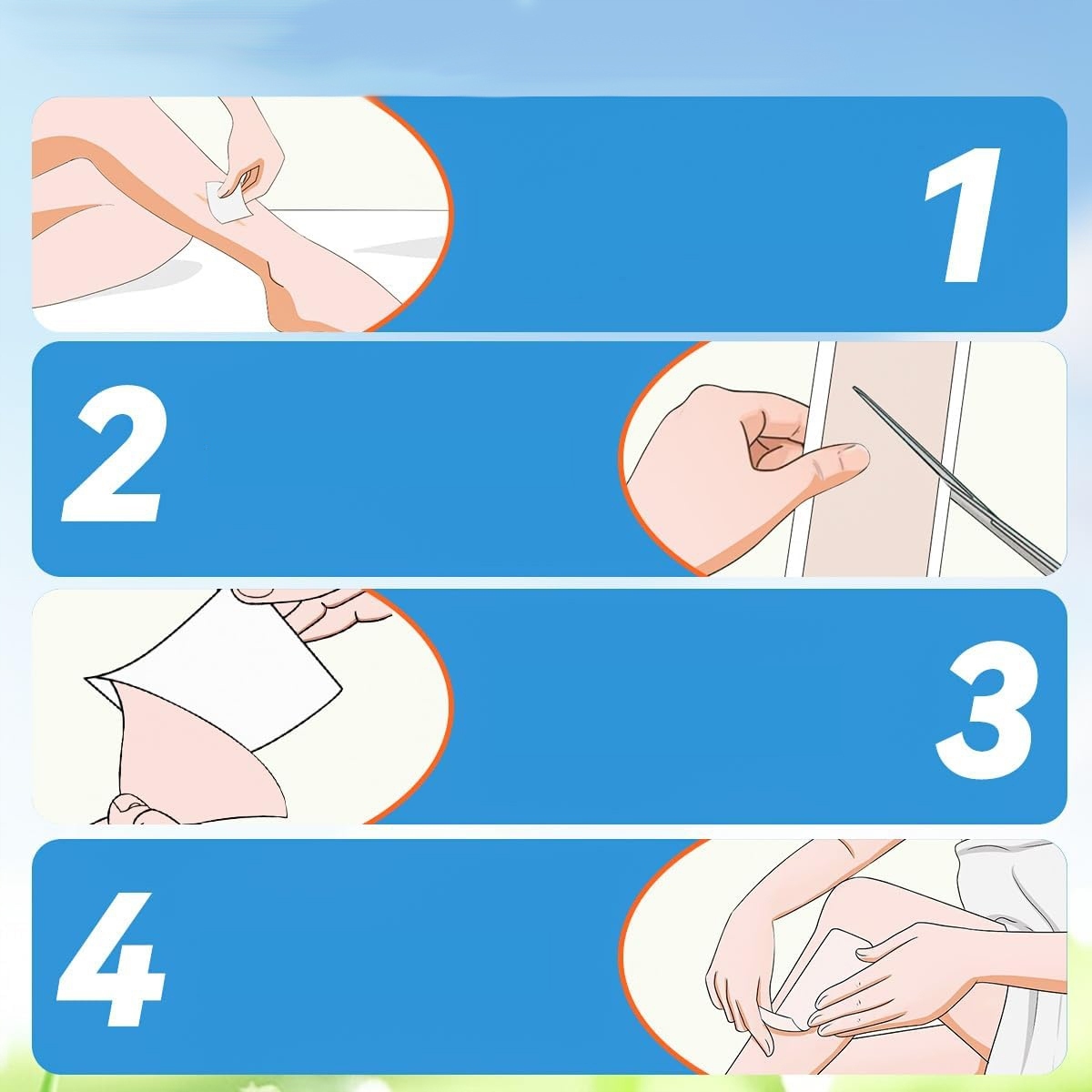 1

2

3

4