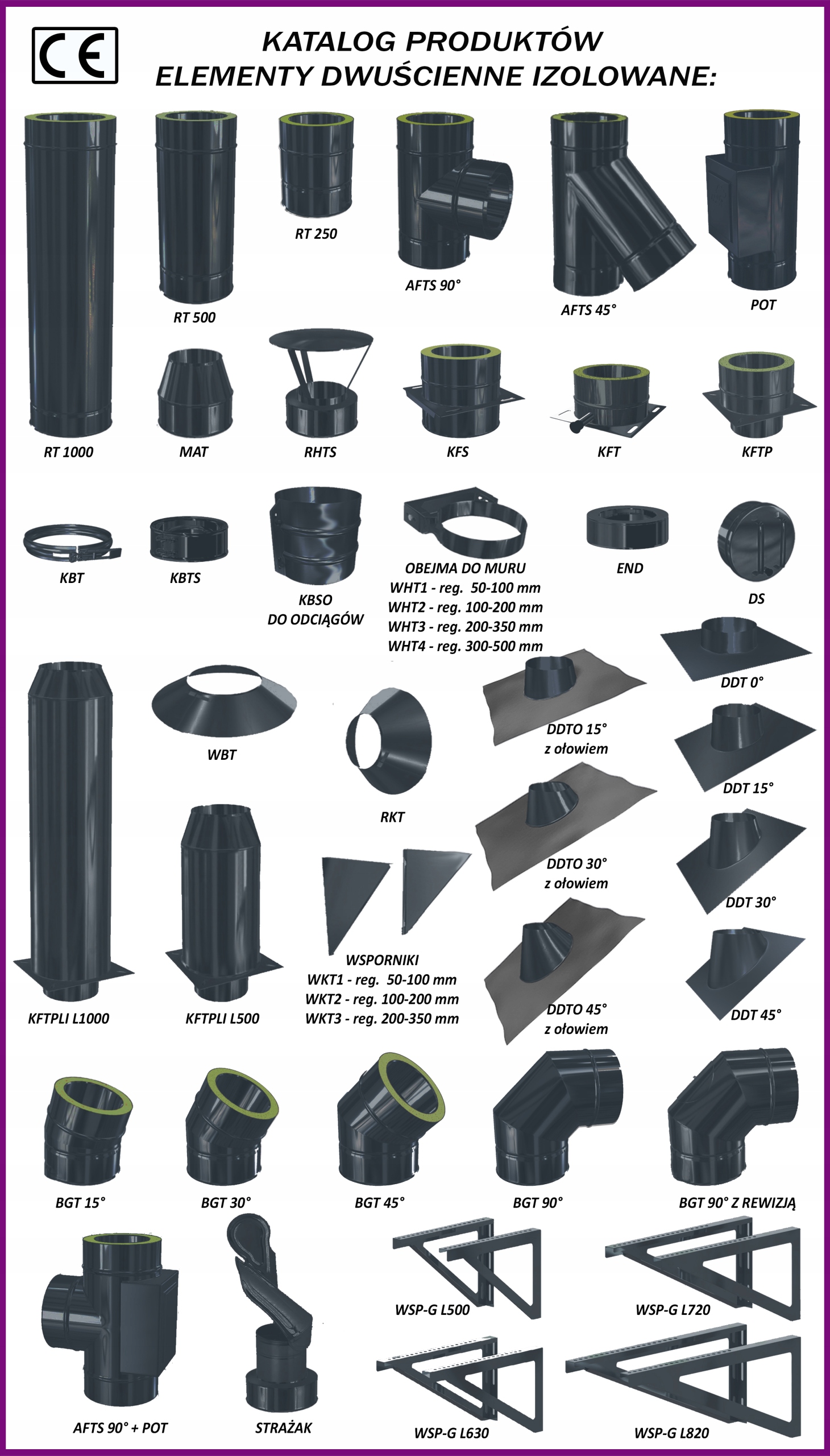 CE

KATALOG PRODUKTÓW
ELEMENTY DWUŚCIENNE IZOLOWANE:

RT 250

AFTS 90°

AFTS 45°

POT

RT 500

RT 1000

MAT

RHTS

KFS

KFT

KFTP

KBT

KBTS

KBSO
DO ODCIĄGÓW

OBEJMA DO MURU
WHT1 - reg. 50-100 mm
WHT2 - reg. 100-200 mm
WHT3 - reg. 200-350 mm
WHT4 - reg. 300-500 mm

END

DS

DDT 0°

WBT

DDTO 15°
z ołowiem

DDT 15°

RKT

DDTO 30°
z ołowiem

DDT 30°

WSPORNIKI
WKT1 - reg. 50-100 mm
WKT2 - reg. 100-200 mm
WKT3 - reg. 200-350 mm

KFTPLI L1000

KFTPLI L500

DDTO 45°
z ołowiem

DDT 45°

BGT 15°

BGT 30°

BGT 45°

BGT 90°

BGT 90° Z REWIZJĄ

WSP-G L500

WSP-G L720

AFTS 90° + POT

STRAŻAK

WSP-G L630

WSP-G L820