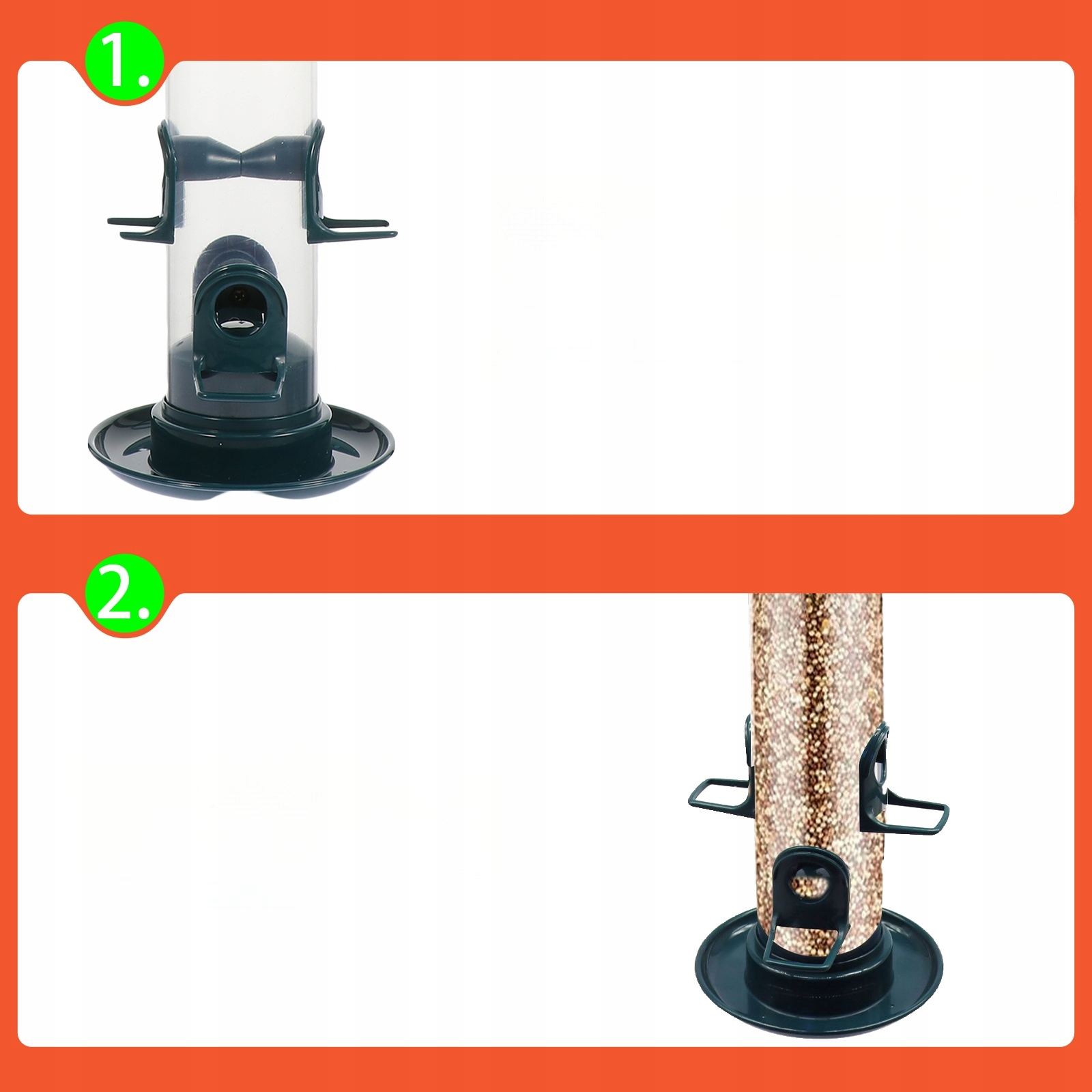 1.

2.