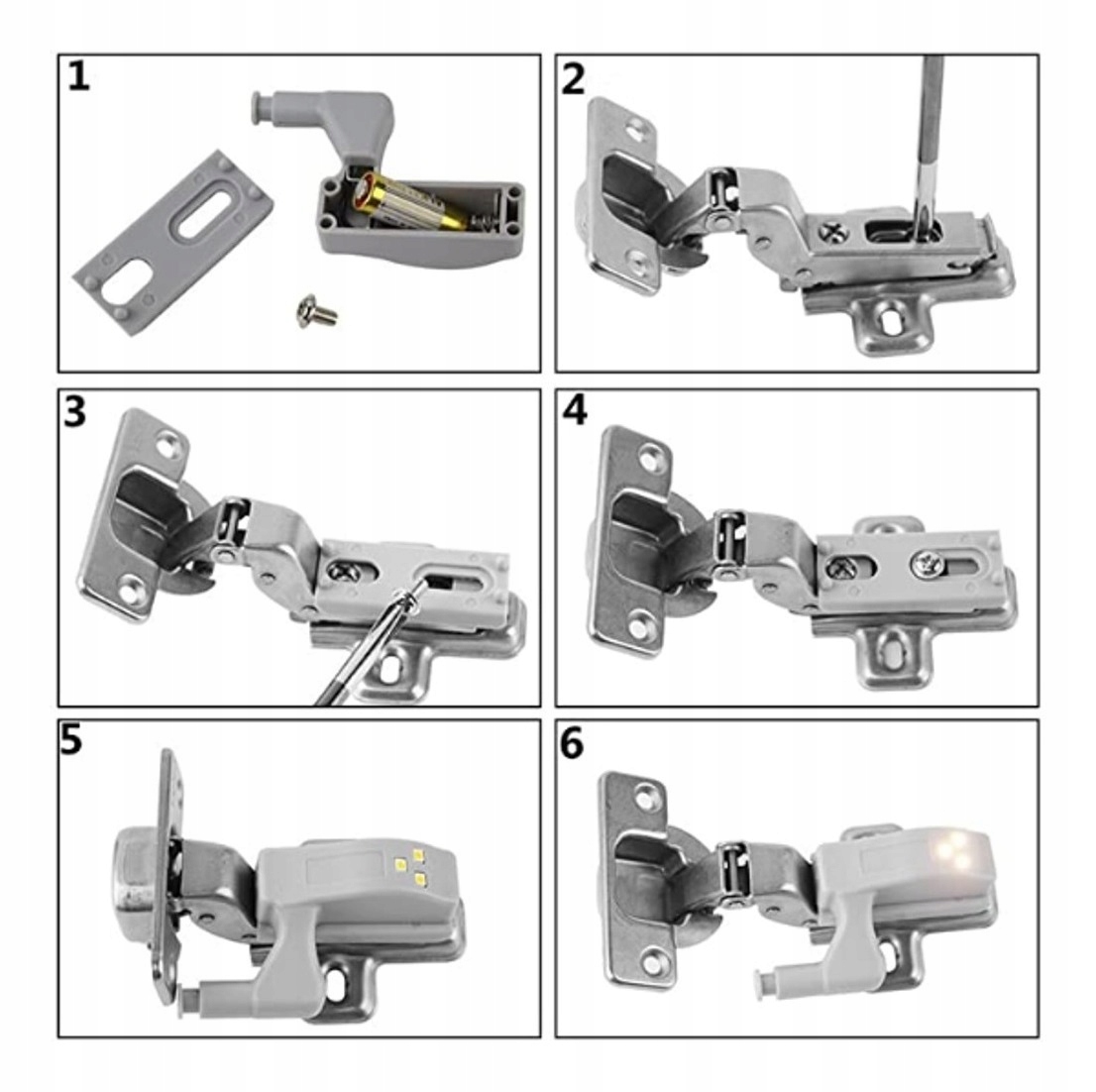 1

2

3

4

5

6