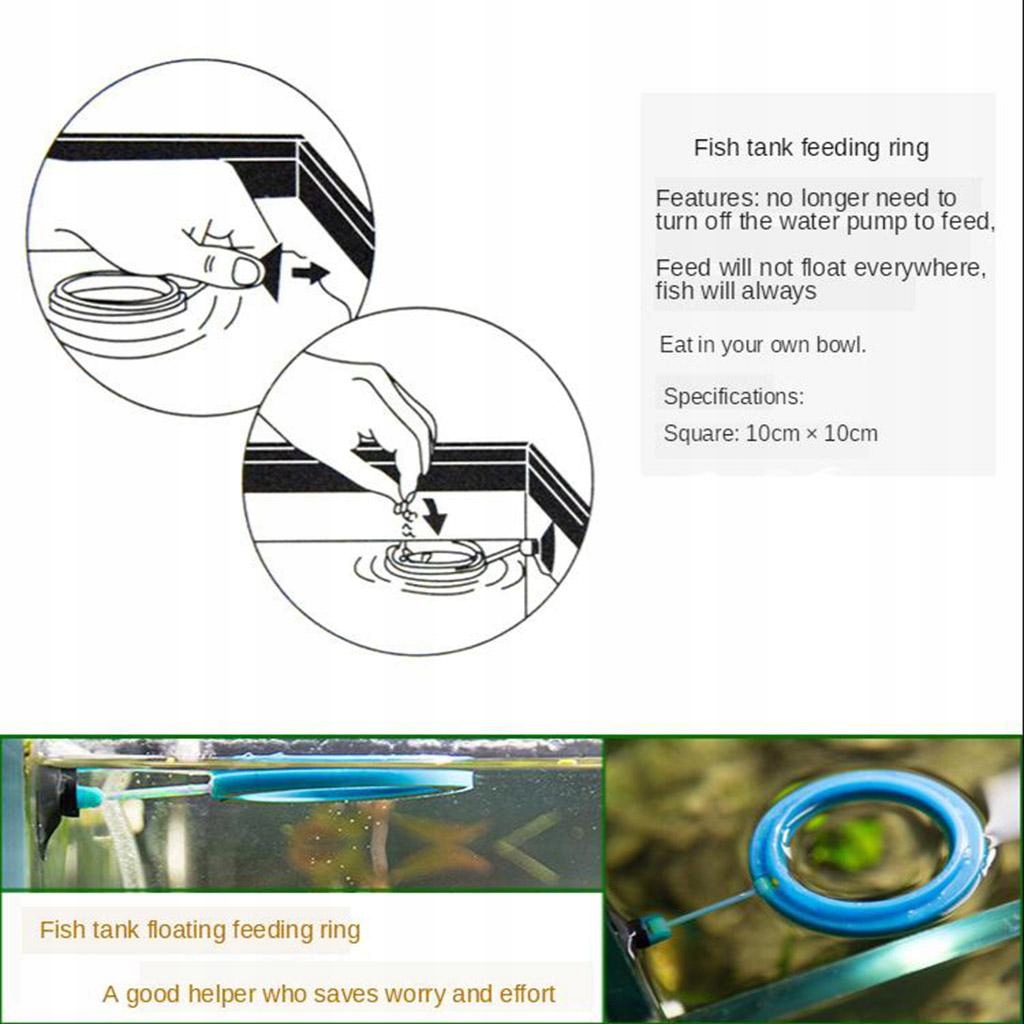 Fish tank feeding ring

Features: no longer need to turn off the water pump to feed,

Feed will not float everywhere, fish will always

Eat in your own bowl.

Specifications:

Square: 10cm × 10cm

Fish tank floating feeding ring

A good helper who saves worry and effort